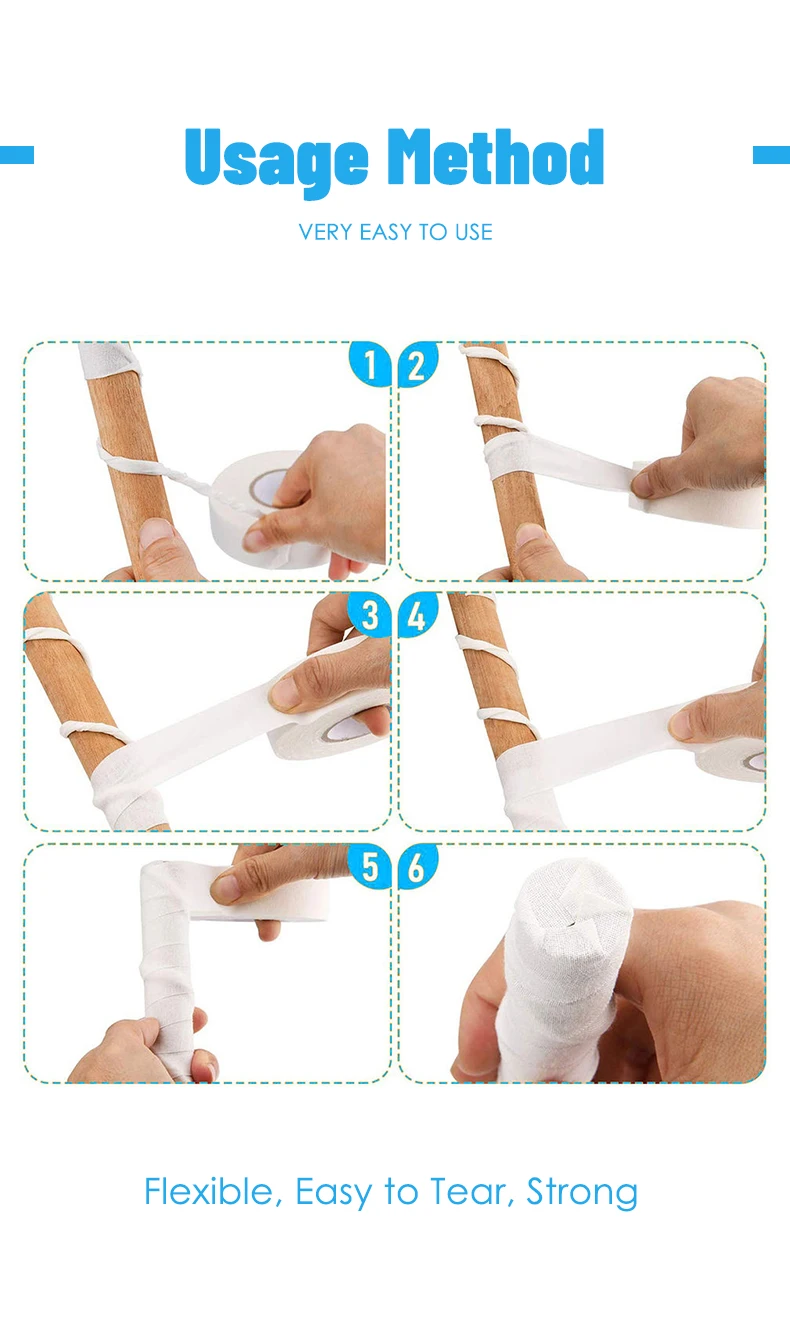 Usage Method

VERY EASY TO USE

1
2
3
4
5
6

Flexible, Easy to Tear, Strong