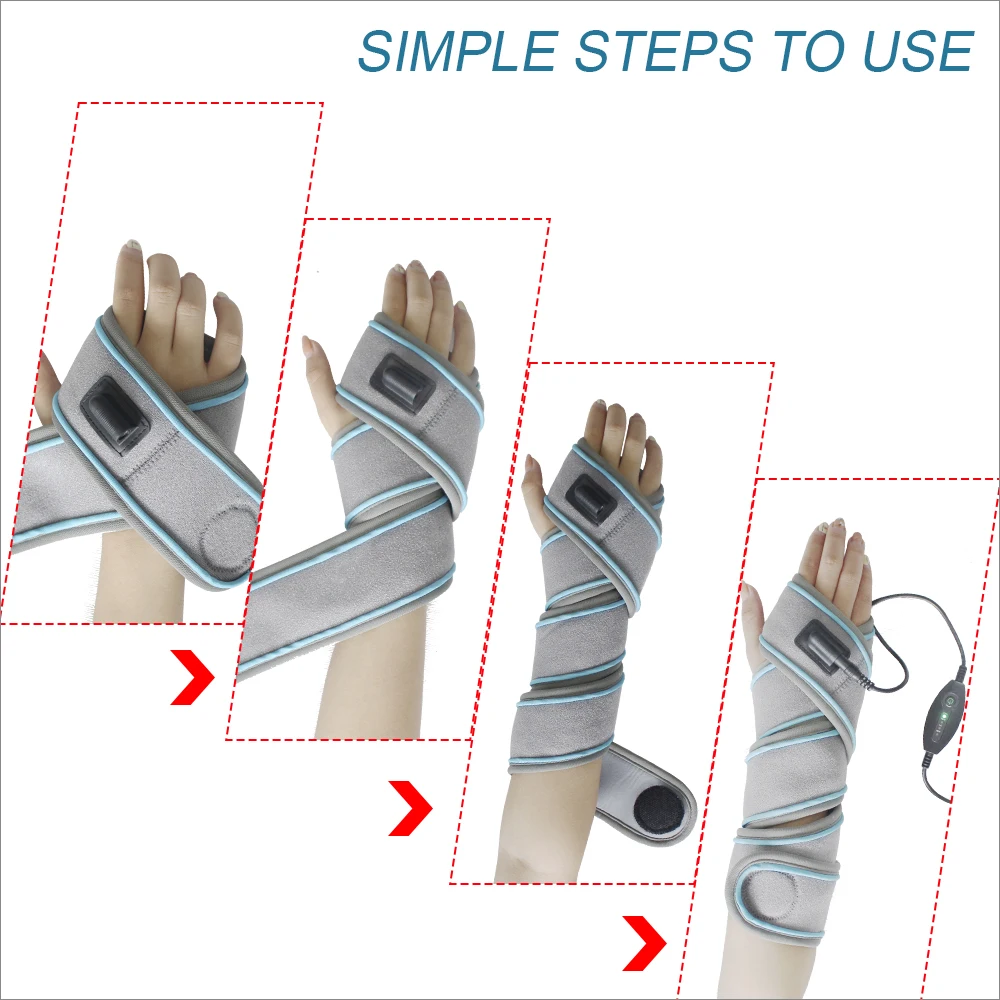 SIMPLE STEPS TO USE