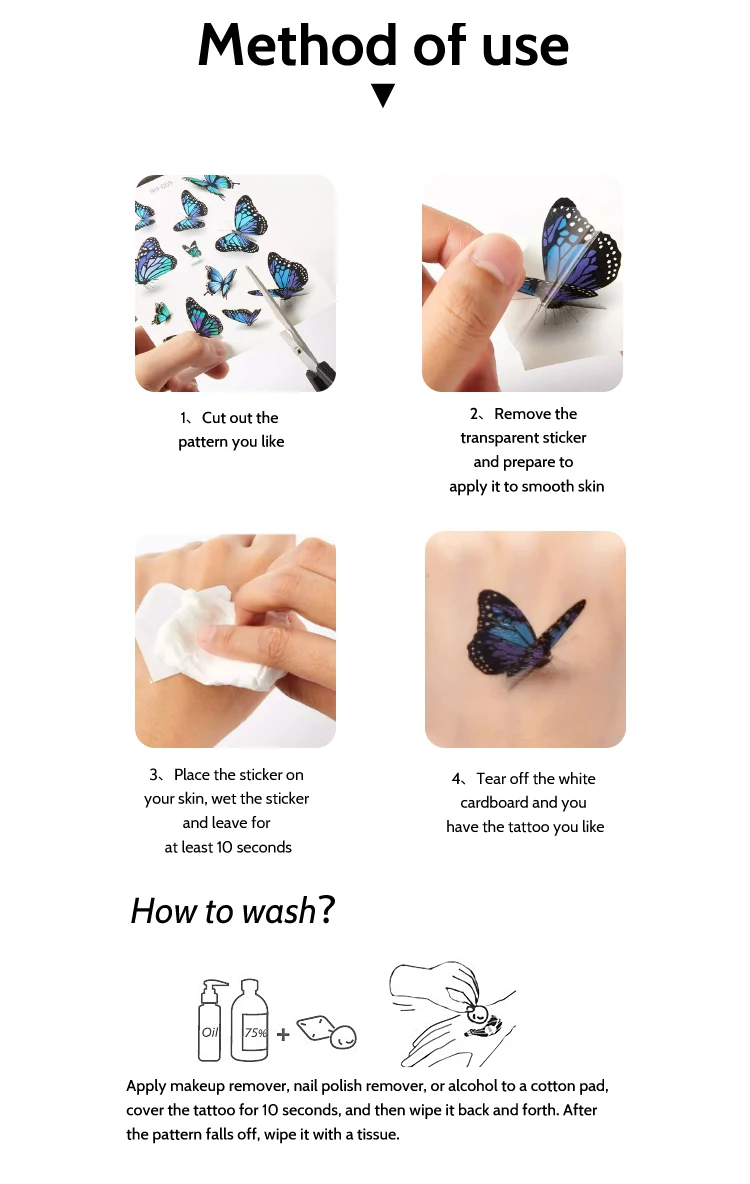 Method of use

1、Cut out the pattern you like

2、Remove the transparent sticker and prepare to apply it to smooth skin

3、Place the sticker on your skin, wet the sticker and leave for at least 10 seconds

4、Tear off the white cardboard and you have the tattoo you like

How to wash?

Oil 75% +

Apply makeup remover, nail polish remover, or alcohol to a cotton pad, cover the tattoo for 10 seconds, and then wipe it back and forth. After the pattern falls off, wipe it with a tissue.