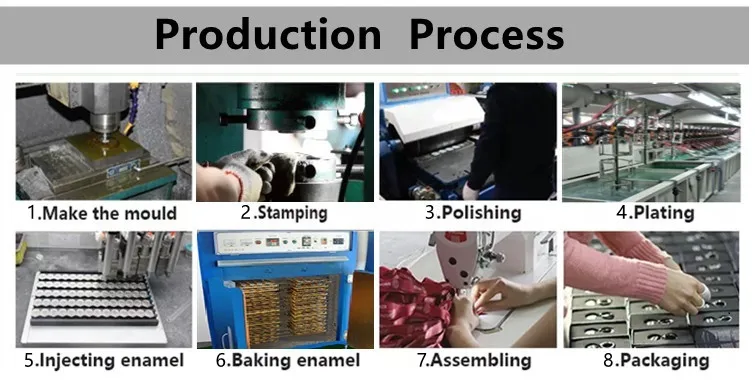 Production Process

1.Make the mould
2.Stamping
3.Polishing
4.Plating
5.Injecting enamel
6.Baking enamel
7.Assembling
8.Packaging