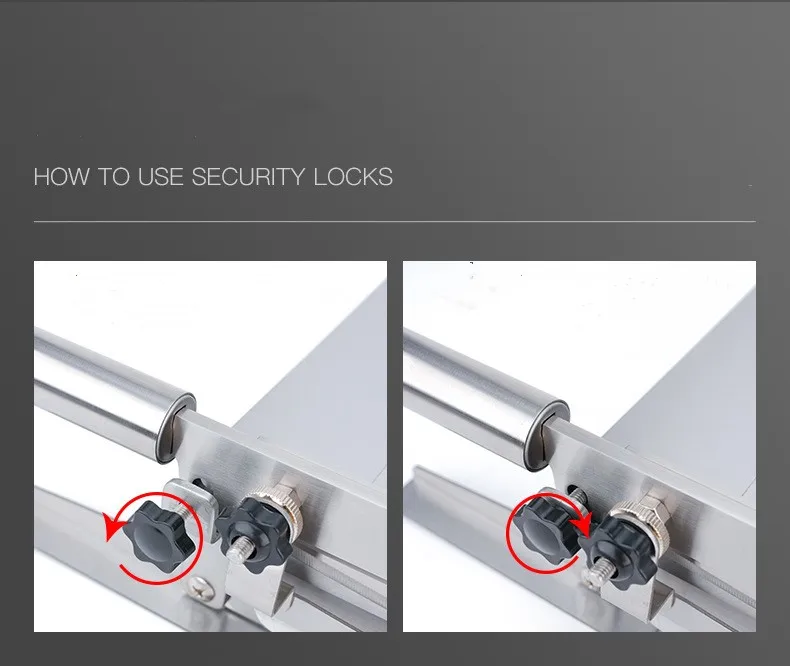 HOW TO USE SECURITY LOCKS