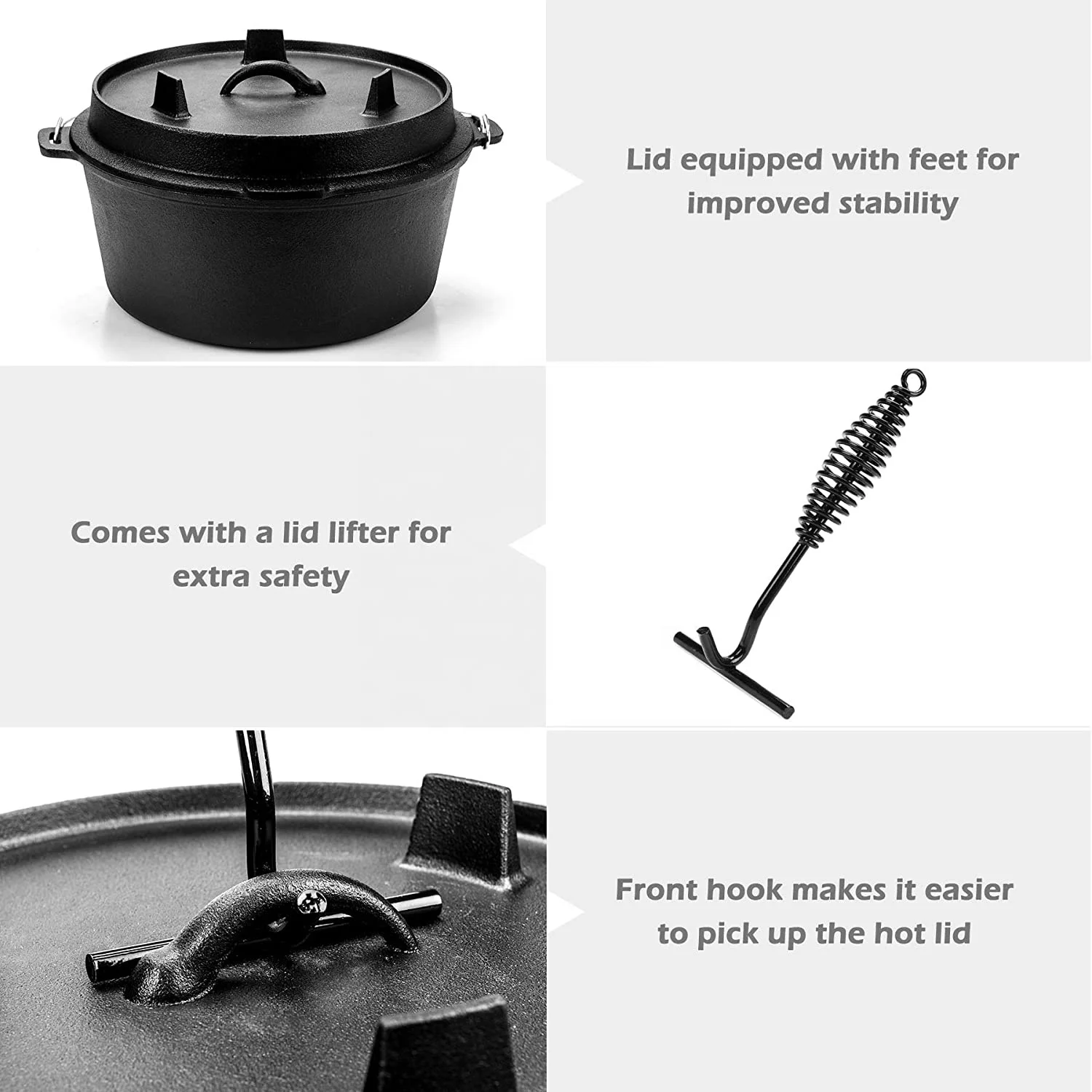 Lid equipped with feet for improved stability

Comes with a lid lifter for extra safety

Front hook makes it easier to pick up the hot lid