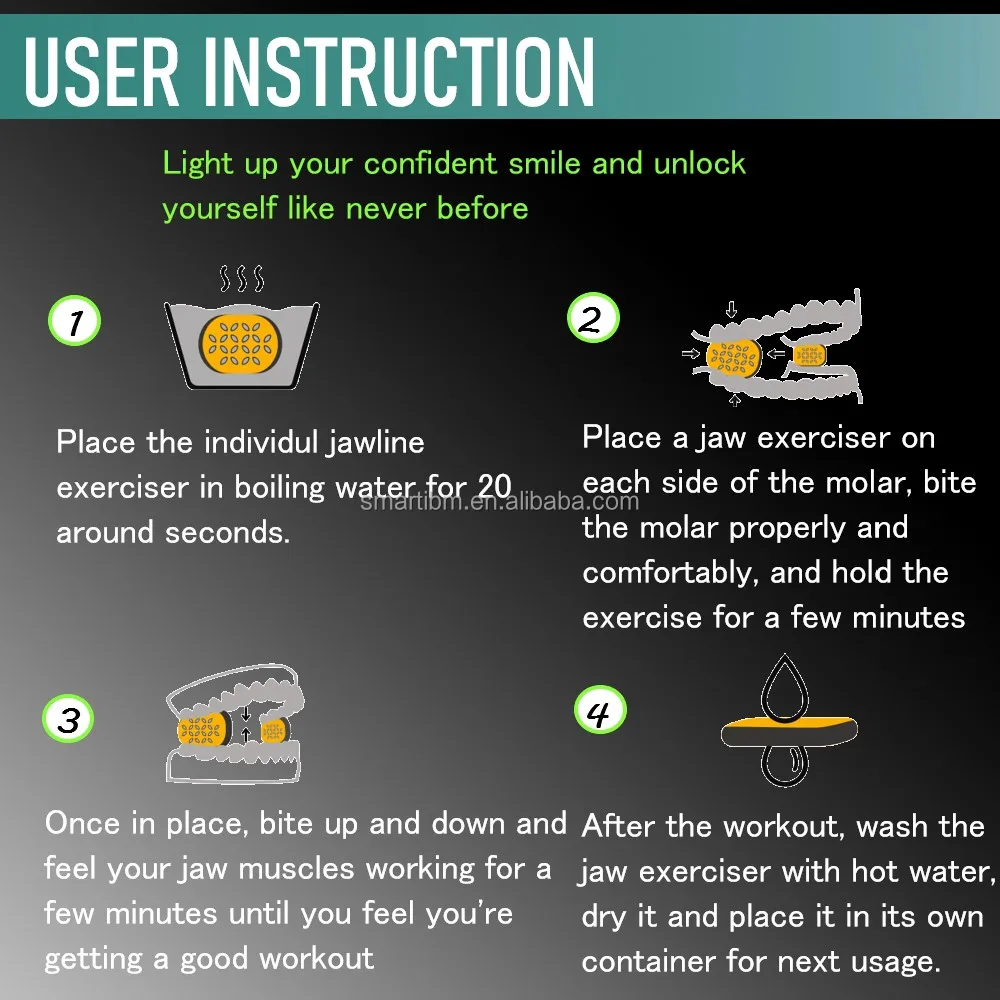 USER INSTRUCTION

Light up your confident smile and unlock yourself like never before

1

Place the individul jawline exerciser in boiling water for 20 around seconds.

smartibm.en.alibaba.com

2

Place a jaw exerciser on each side of the molar, bite the molar properly and comfortably, and hold the exercise for a few minutes

3

Once in place, bite up and down and feel your jaw muscles working for a few minutes until you feel you're getting a good workout

4

After the workout, wash the jaw exerciser with hot water, dry it and place it in its own container for next usage.