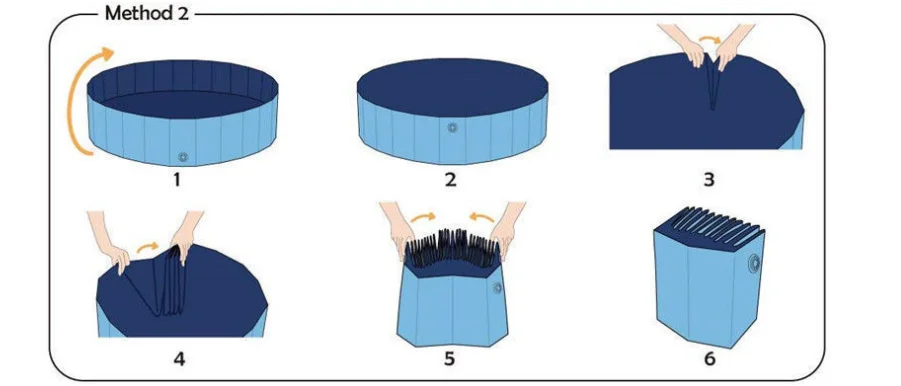 Method 2

1

2

3

4

5

6