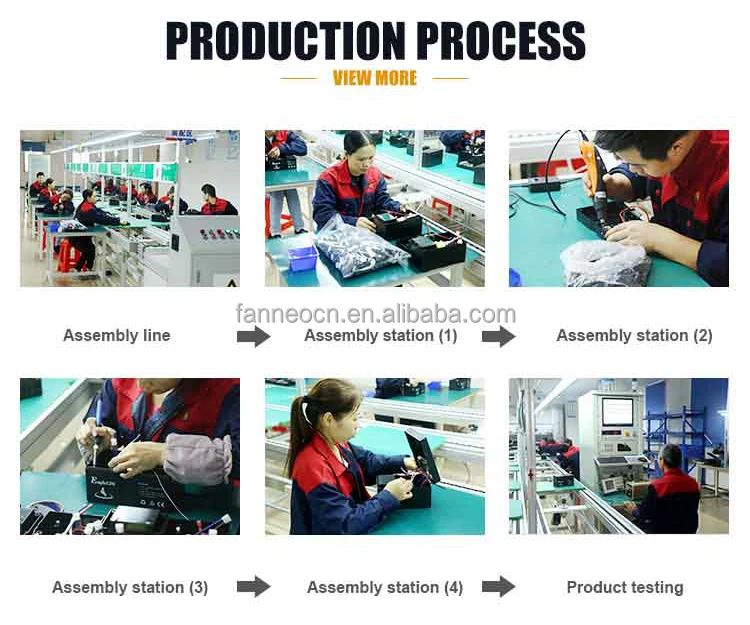 PRODUCTION PROCESS

VIEW MORE

fanneocn.en.alibaba.com

Assembly line

Assembly station (1)

Assembly station (2)

Assembly station (3)

Assembly station (4)

Product testing