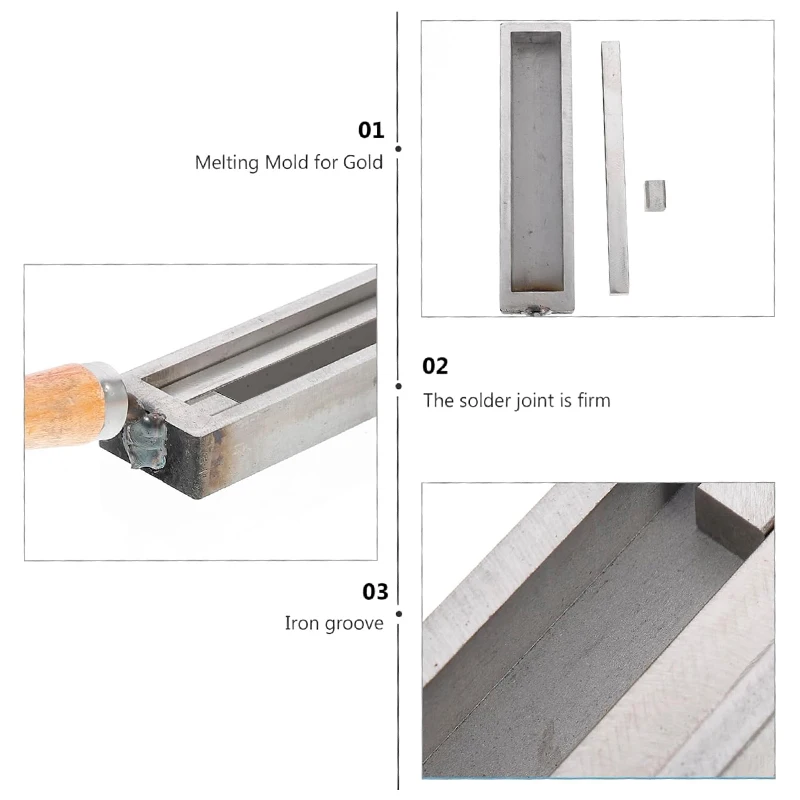 01
Melting Mold for Gold

02
The solder joint is firm

03
Iron groove