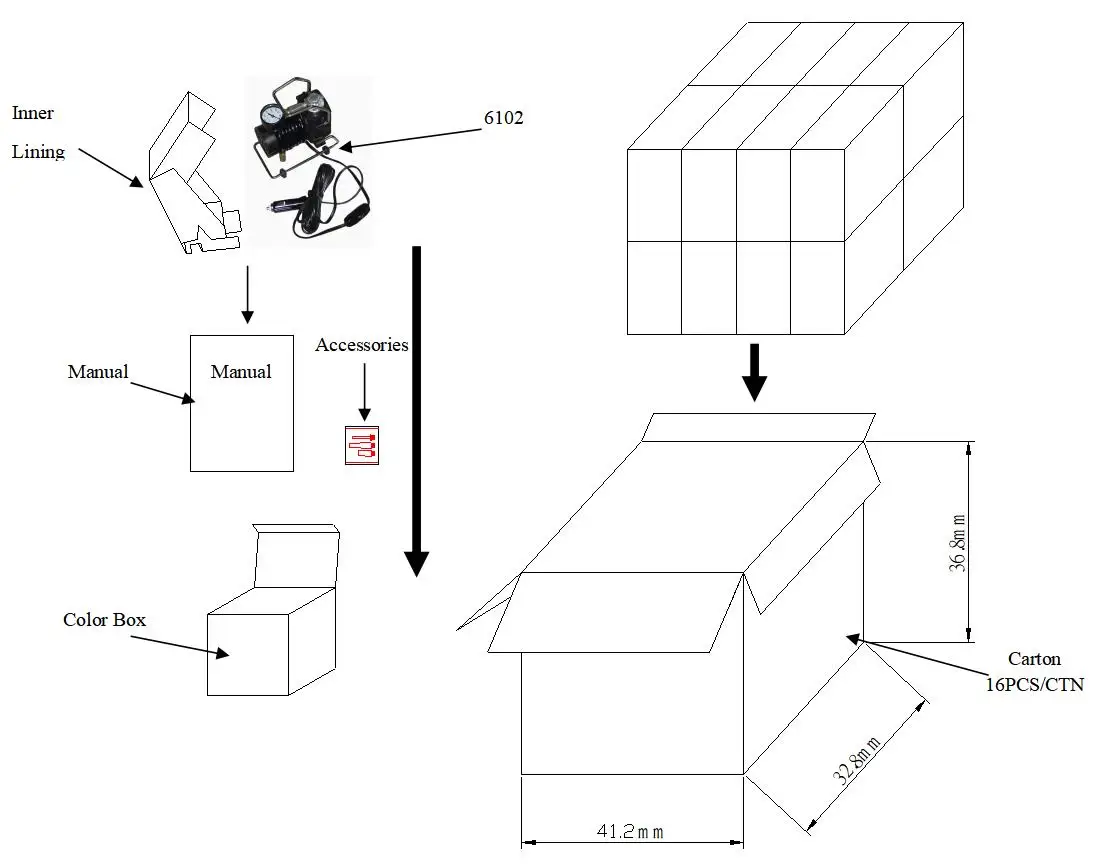 Inner Lining

6102

Manual

Manual

Accessories

Color Box

36.8mm

Carton
16PCS/CTN

32.8mm

41.2mm