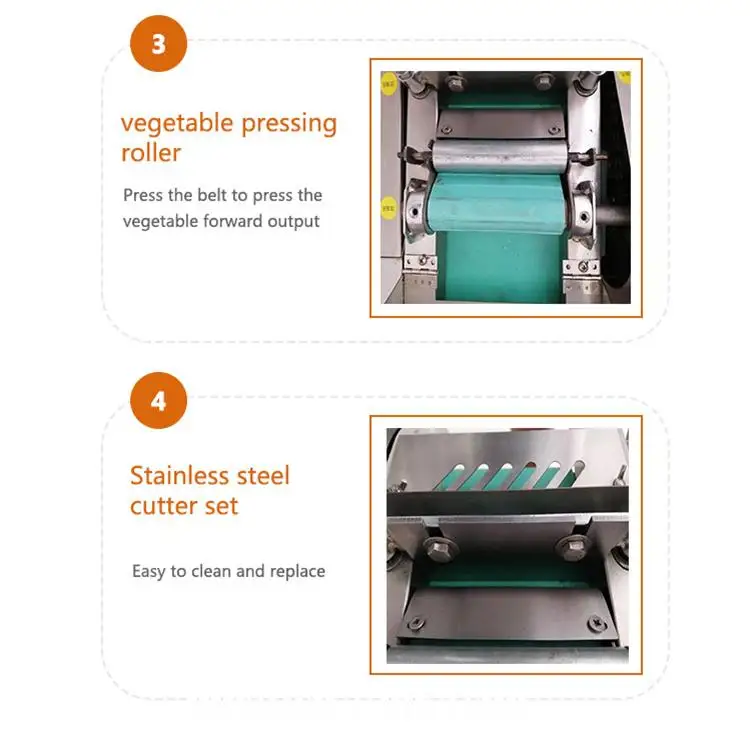 3

vegetable pressing roller

Press the belt to press the vegetable forward output

4

Stainless steel cutter set

Easy to clean and replace