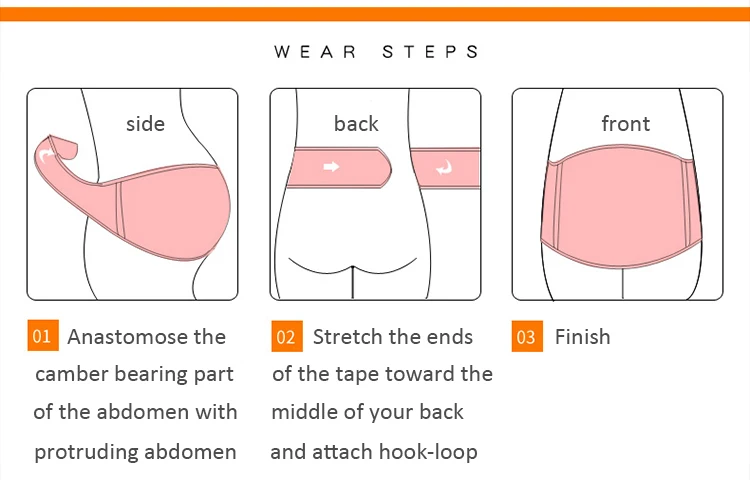 WEAR STEPS

side

back

front

01 Anastomose the camber bearing part of the abdomen with protruding abdomen

02 Stretch the ends of the tape toward the middle of your back and attach hook-loop

03 Finish