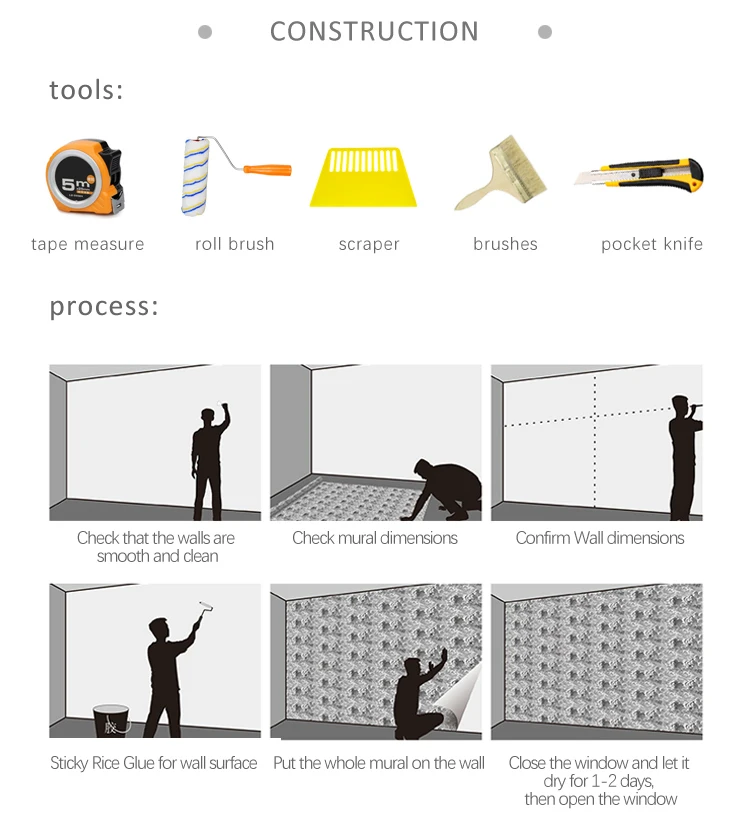 CONSTRUCTION

tools:

5m

tape measure

roll brush

scraper

brushes

pocket knife

process:

Check that the walls are smooth and clean

Check mural dimensions

Confirm Wall dimensions

胶

Sticky Rice Glue for wall surface

Put the whole mural on the wall

Close the window and let it dry for 1-2 days, then open the window