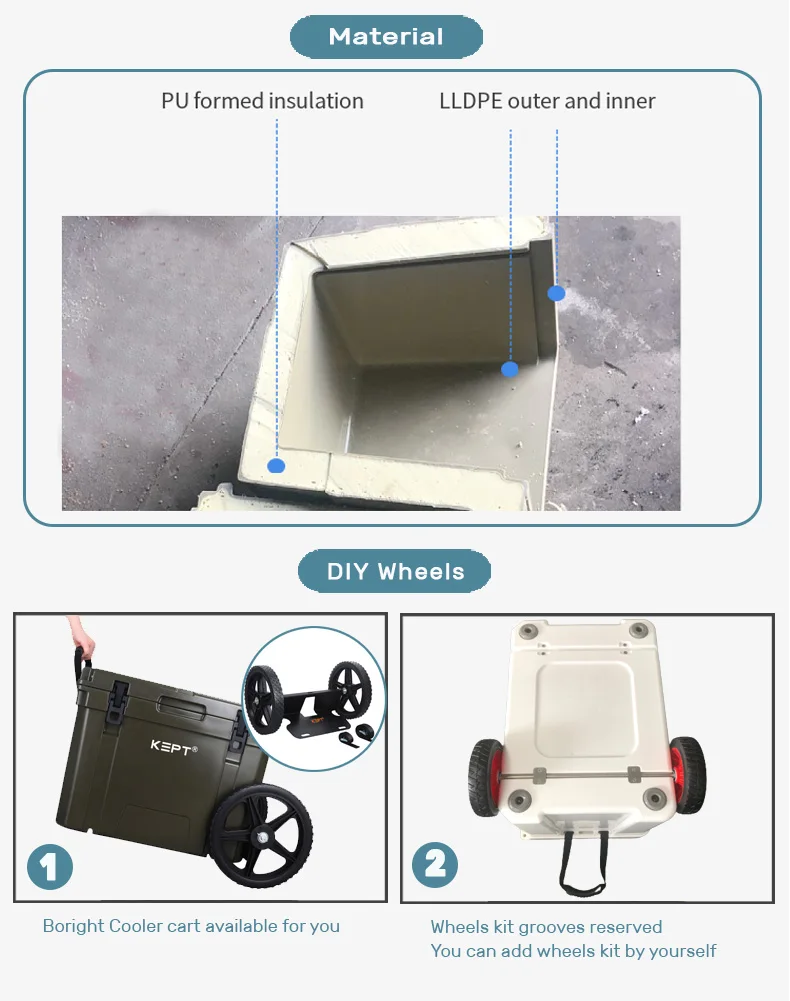 Material

PU formed insulation

LLDPE outer and inner

DIY Wheels

KEPT®

1

Boright Cooler cart available for you

2

Wheels kit grooves reserved
You can add wheels kit by yourself