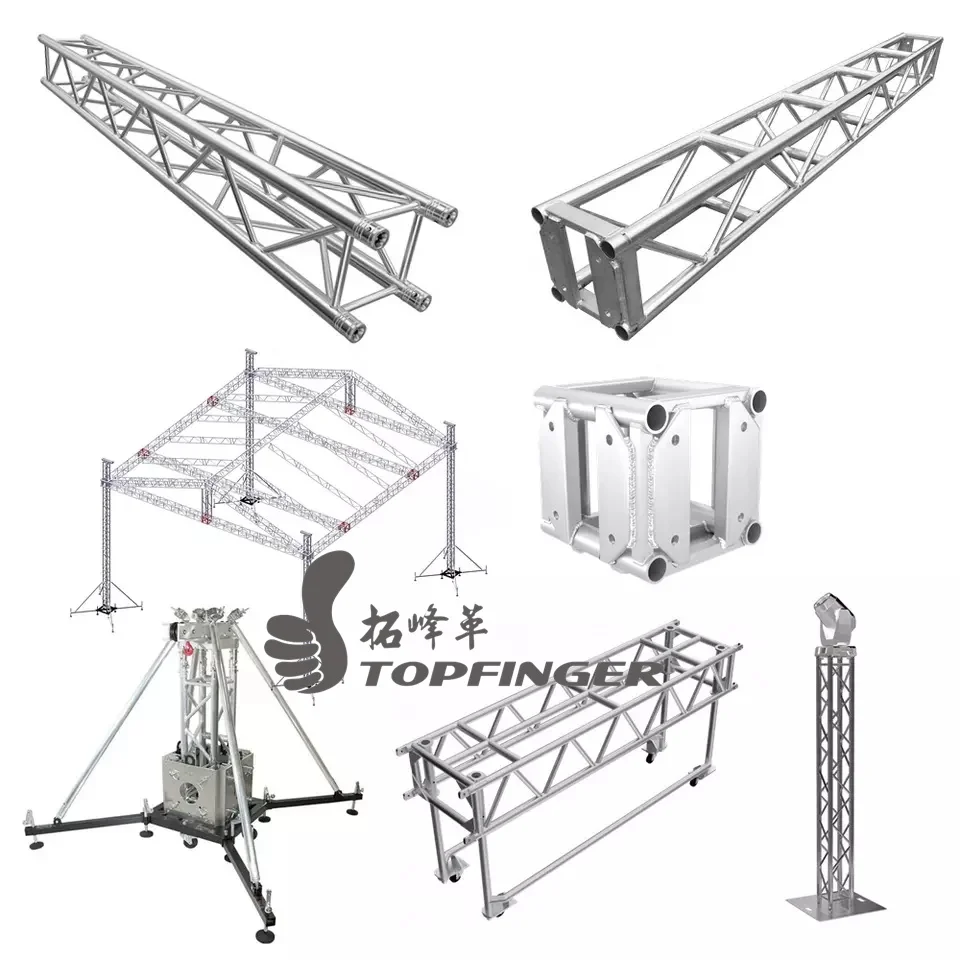 拓峰革
TOPFINGER