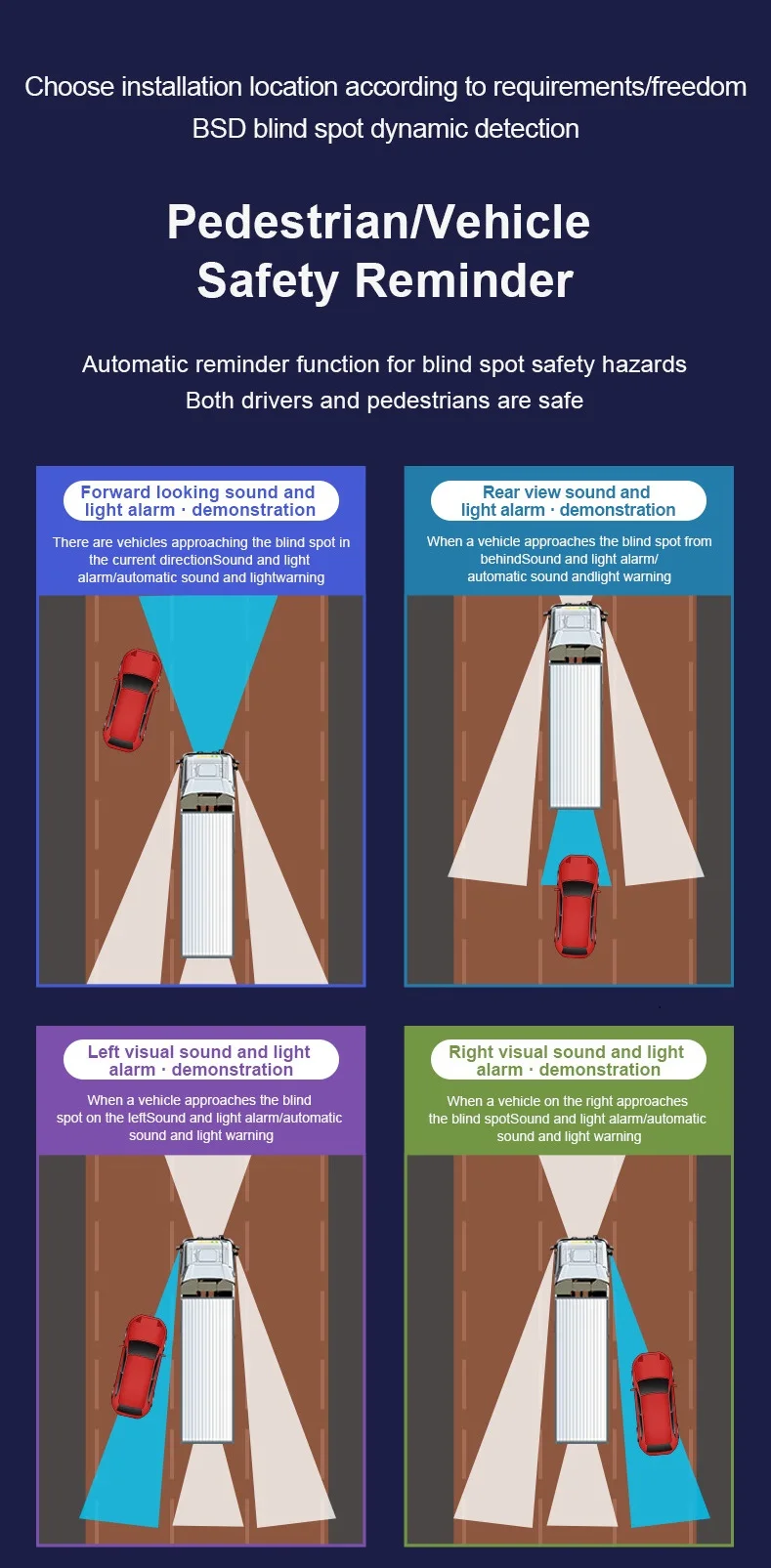 Choose installation location according to requirements/freedom
BSD blind spot dynamic detection

Pedestrian/Vehicle Safety Reminder

Automatic reminder function for blind spot safety hazards
Both drivers and pedestrians are safe

Forward looking sound and light alarm · demonstration

There are vehicles approaching the blind spot in the current directionSound and light alarm/automatic sound and lightwarning

Rear view sound and light alarm · demonstration

When a vehicle approaches the blind spot from behindSound and light alarm/ automatic sound andlight warning

Left visual sound and light alarm · demonstration

When a vehicle approaches the blind spot on the leftSound and light alarm/automatic sound and light warning

Right visual sound and light alarm · demonstration

When a vehicle on the right approaches the blind spotSound and light alarm/automatic sound and light warning