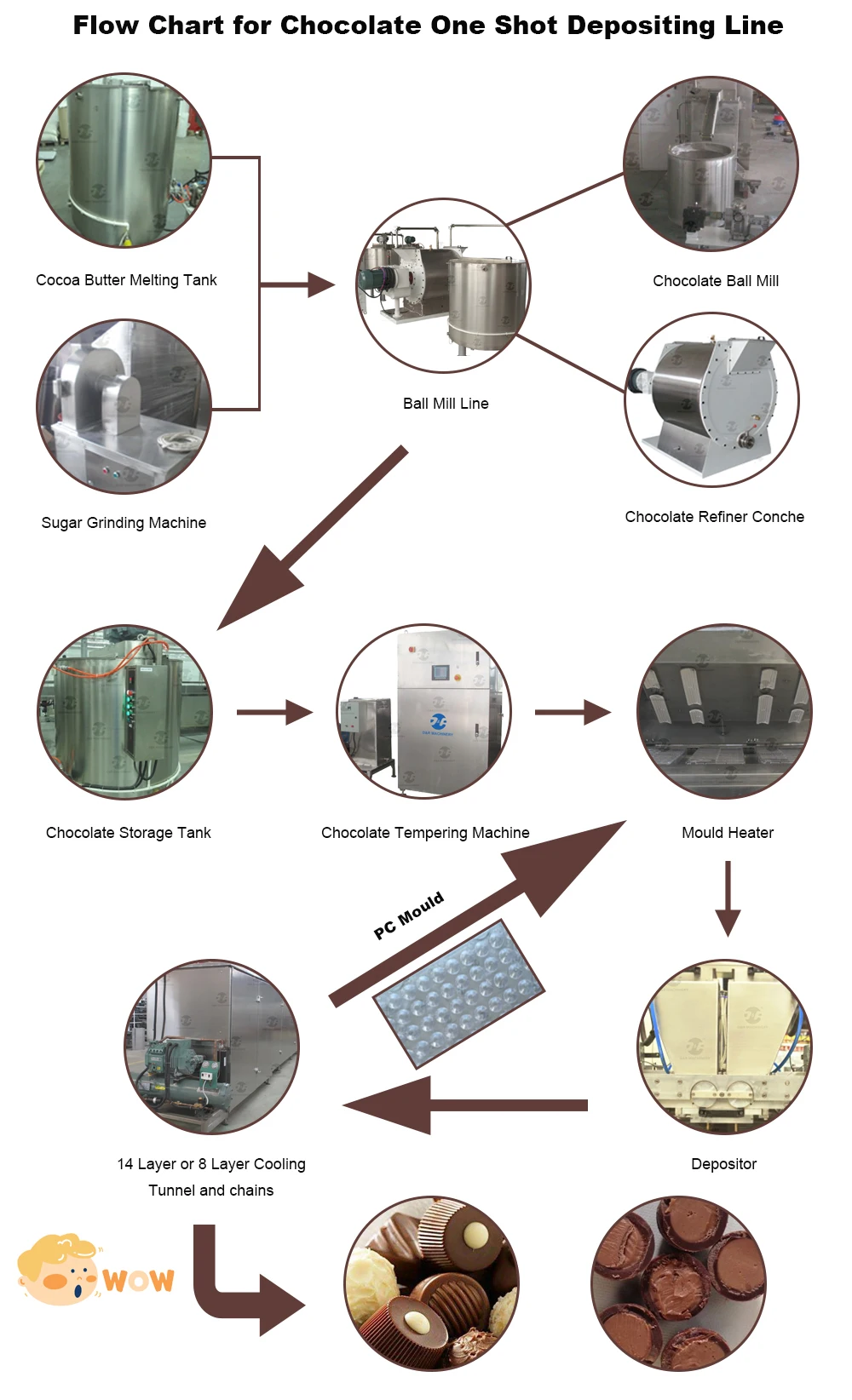 Flow Chart for Chocolate One Shot Depositing Line

Cocoa Butter Melting Tank

Sugar Grinding Machine

Ball Mill Line

Chocolate Ball Mill

Chocolate Refiner Conche

Chocolate Storage Tank

Chocolate Tempering Machine

Mould Heater

PC Mould

14 Layer or 8 Layer Cooling Tunnel and chains

Depositor

WOW