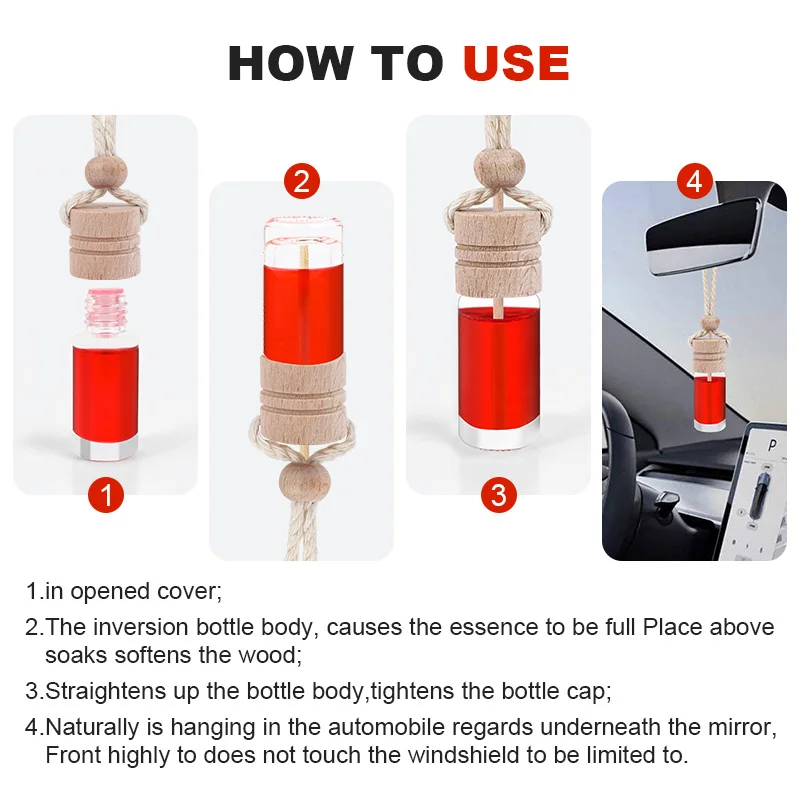 HOW TO USE

1

2

3

4

P

1.in opened cover;

2.The inversion bottle body, causes the essence to be full Place above soaks softens the wood;

3.Straightens up the bottle body,tightens the bottle cap;

4.Naturally is hanging in the automobile regards underneath the mirror, Front highly to does not touch the windshield to be limited to.