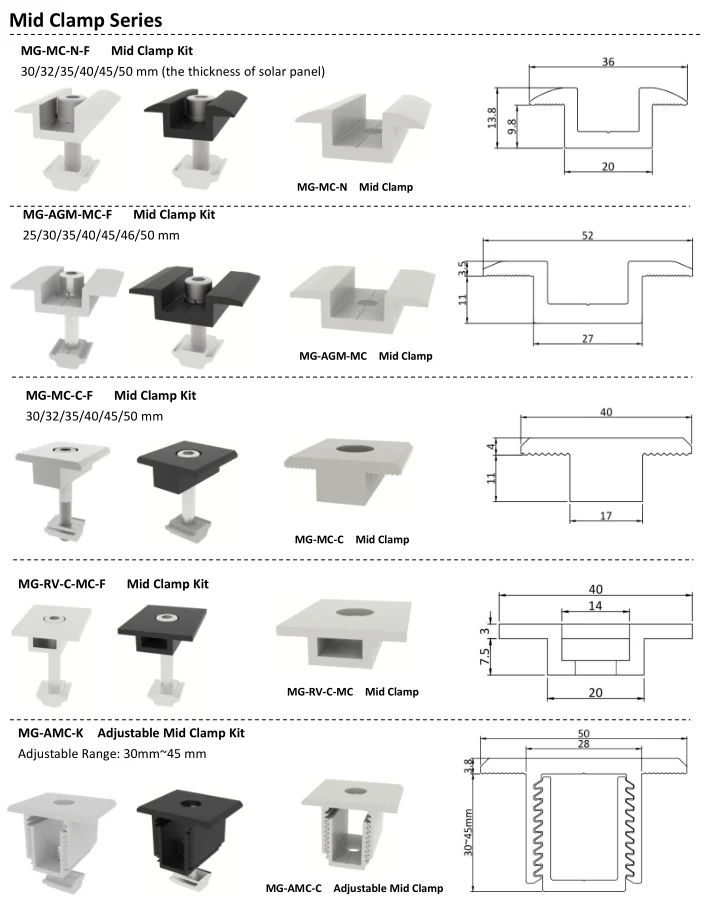 Mid Clamp Series

MG-MC-N-F Mid Clamp Kit

30/32/35/40/45/50 mm (the thickness of solar panel)

MG-MC-N Mid Clamp

36

13.8

9.8

20

MG-AGM-MC-F Mid Clamp Kit

25/30/35/40/45/46/50 mm

MG-AGM-MC Mid Clamp

52

3.5

11

27

MG-MC-C-F Mid Clamp Kit

30/32/35/40/45/50 mm

MG-MC-C Mid Clamp

40

4

11

17

MG-RV-C-MC-F Mid Clamp Kit

MG-RV-C-MC Mid Clamp

40

14

3

7.5

20

MG-AMC-K Adjustable Mid Clamp Kit

Adjustable Range: 30mm~45 mm

MG-AMC-C Adjustable Mid Clamp

50

28

3.8

30~45mm