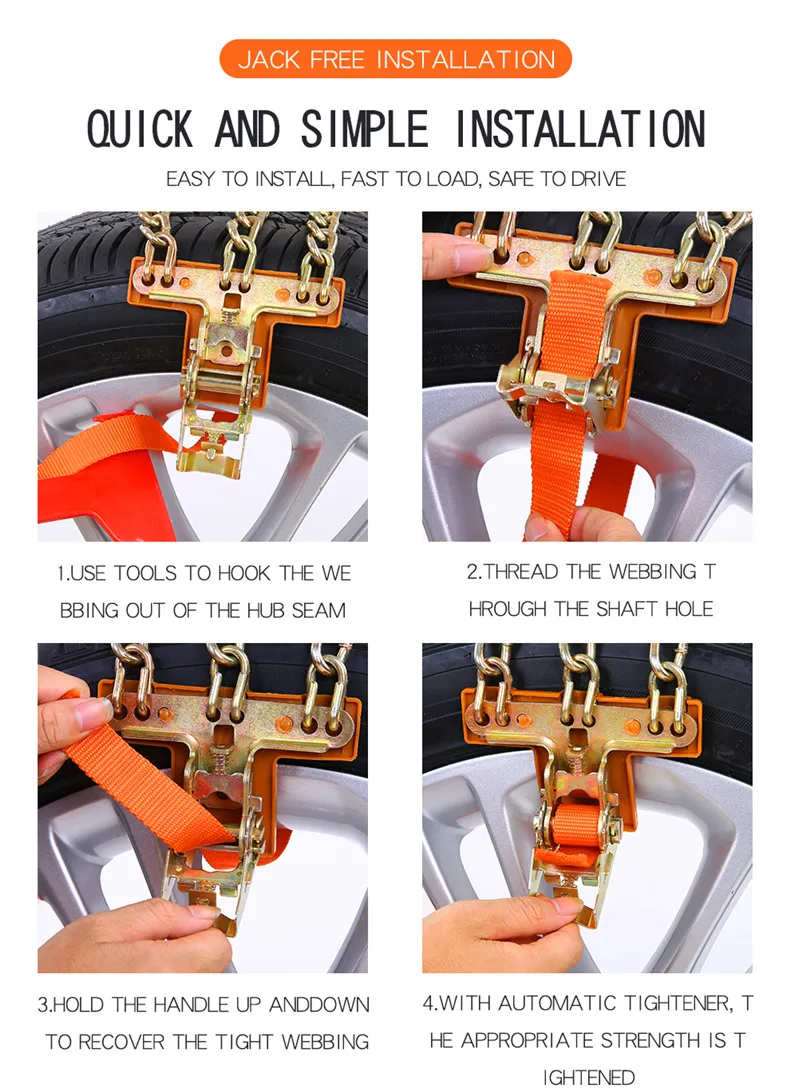 JACK FREE INSTALLATION

QUICK AND SIMPLE INSTALLATION

EASY TO INSTALL, FAST TO LOAD, SAFE TO DRIVE

1.USE TOOLS TO HOOK THE WE BBING OUT OF THE HUB SEAM

2.THREAD THE WEBBING T HROUGH THE SHAFT HOLE

3.HOLD THE HANDLE UP ANDDOWN TO RECOVER THE TIGHT WEBBING

4.WITH AUTOMATIC TIGHTENER, T HE APPROPRIATE STRENGTH IS T IGHTENED