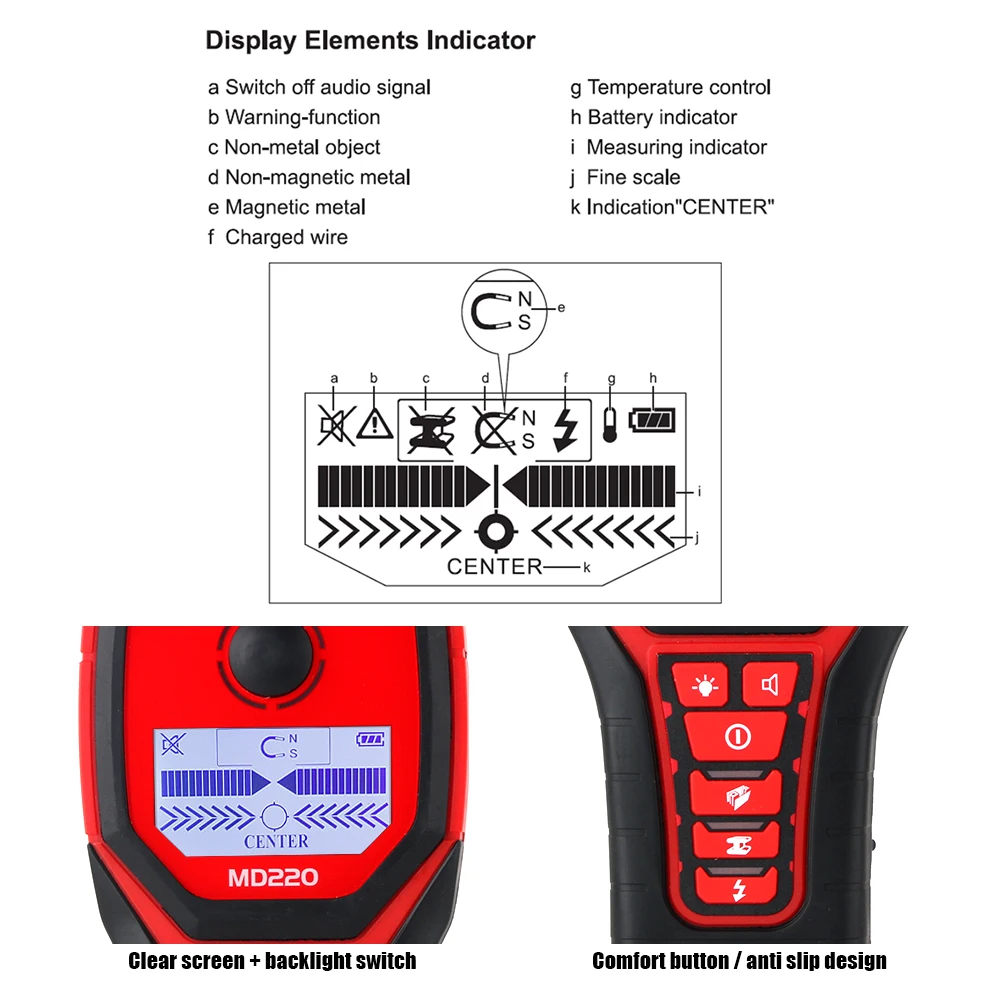 Display Elements Indicator

a Switch off audio signal
b Warning-function
c Non-metal object
d Non-magnetic metal
e Magnetic metal
f Charged wire

g Temperature control
h Battery indicator
i Measuring indicator
j Fine scale
k Indication"CENTER"

N
S
e
a
b
c
d
f
g
h
N
S
i
j
CENTER
k

N
S
CENTER
MD220

Clear screen + backlight switch

Comfort button / anti slip design