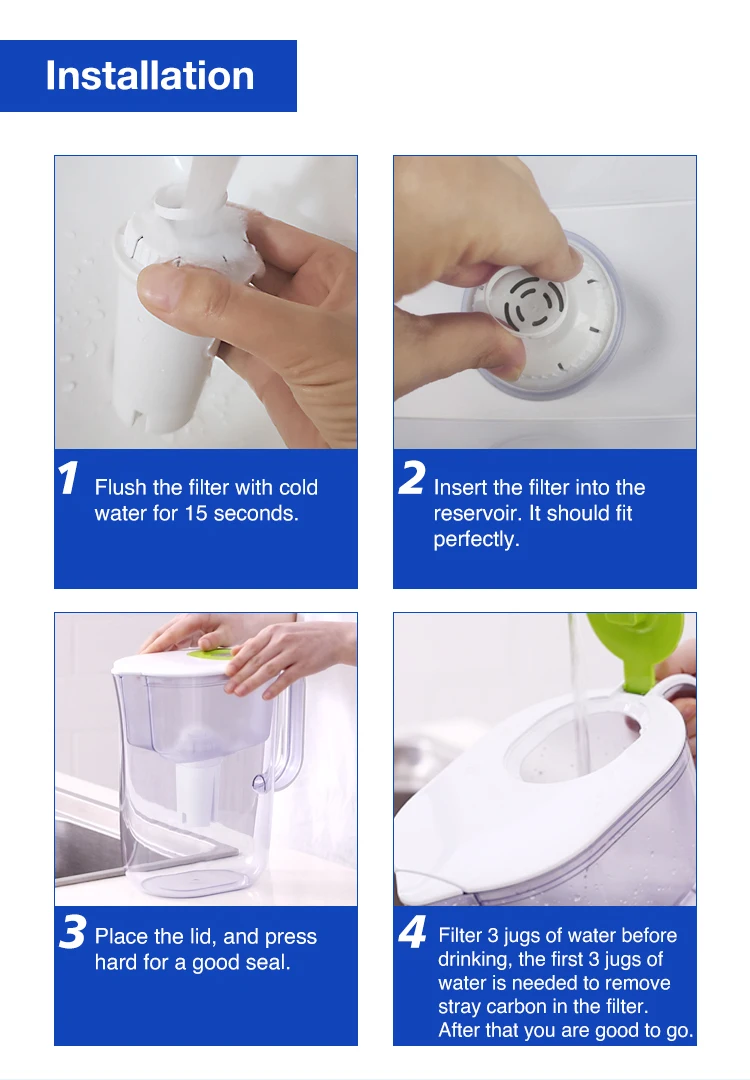 Installation

1 Flush the filter with cold water for 15 seconds.

2 Insert the filter into the reservoir. It should fit perfectly.

3 Place the lid, and press hard for a good seal.

4 Filter 3 jugs of water before drinking, the first 3 jugs of water is needed to remove stray carbon in the filter. After that you are good to go.