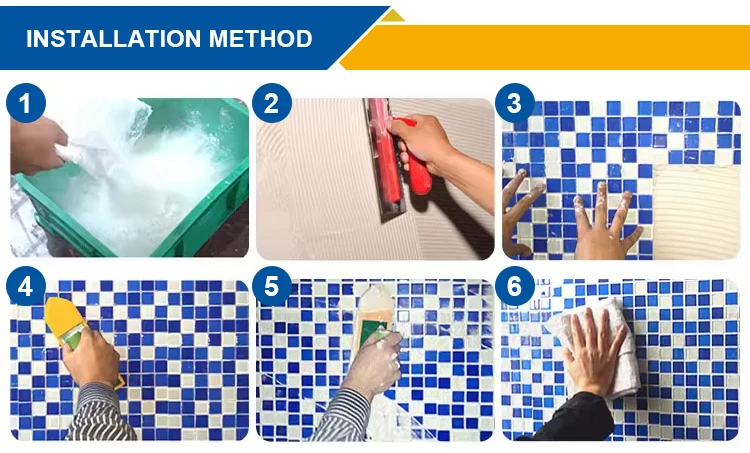 INSTALLATION METHOD

1

2

3

4

5

6