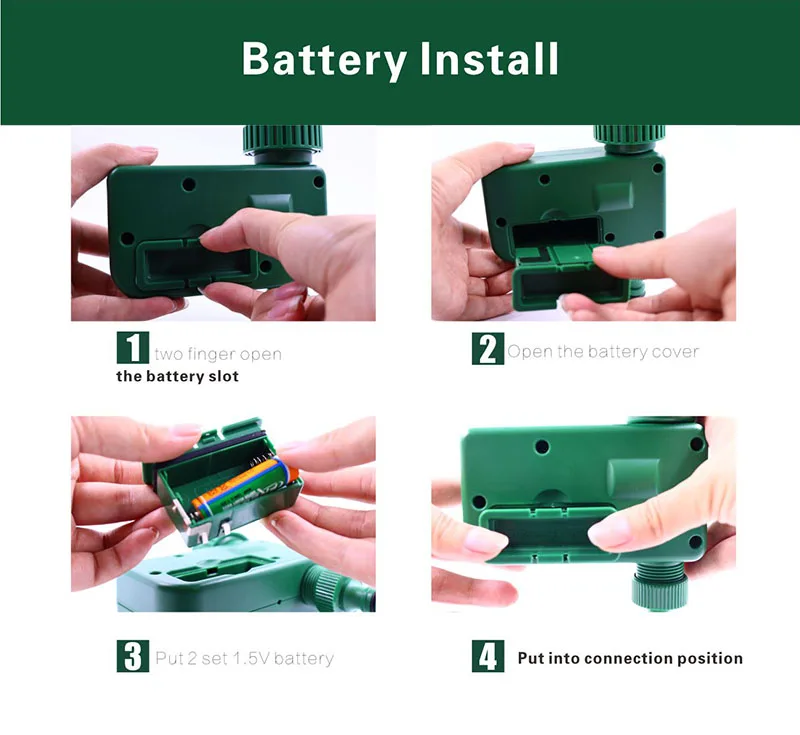 Battery Install

1 two finger open
the battery slot

2 Open the battery cover

3 Put 2 set 1.5V battery

4 Put into connection position