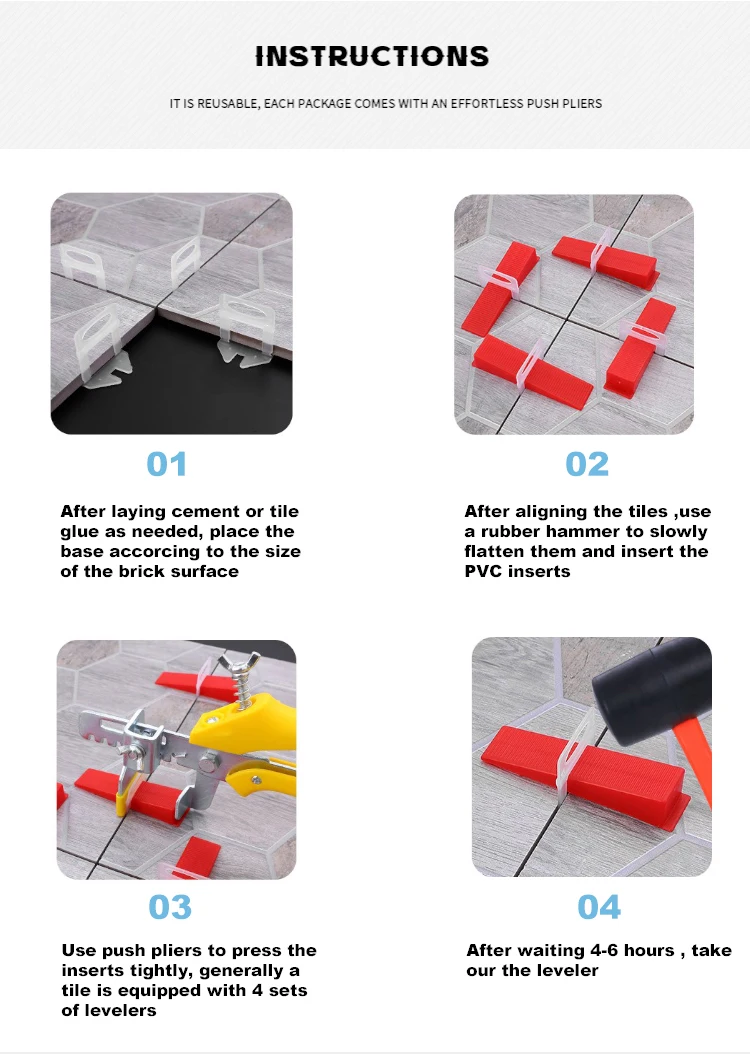 INSTRUCTIONS

IT IS REUSABLE, EACH PACKAGE COMES WITH AN EFFORTLESS PUSH PLIERS

01

After laying cement or tile glue as needed, place the base accorcing to the size of the brick surface

02

After aligning the tiles ,use a rubber hammer to slowly flatten them and insert the PVC inserts

03

Use push pliers to press the inserts tightly, generally a tile is equipped with 4 sets of levelers

04

After waiting 4-6 hours , take our the leveler