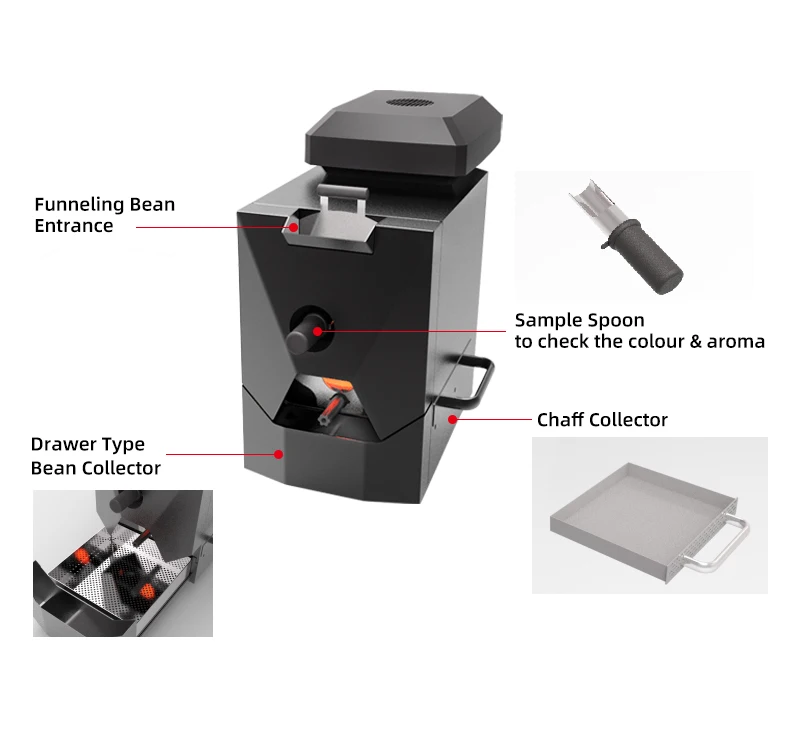 Funneling Bean Entrance

Sample Spoon
to check the colour & aroma

Chaff Collector

Drawer Type Bean Collector