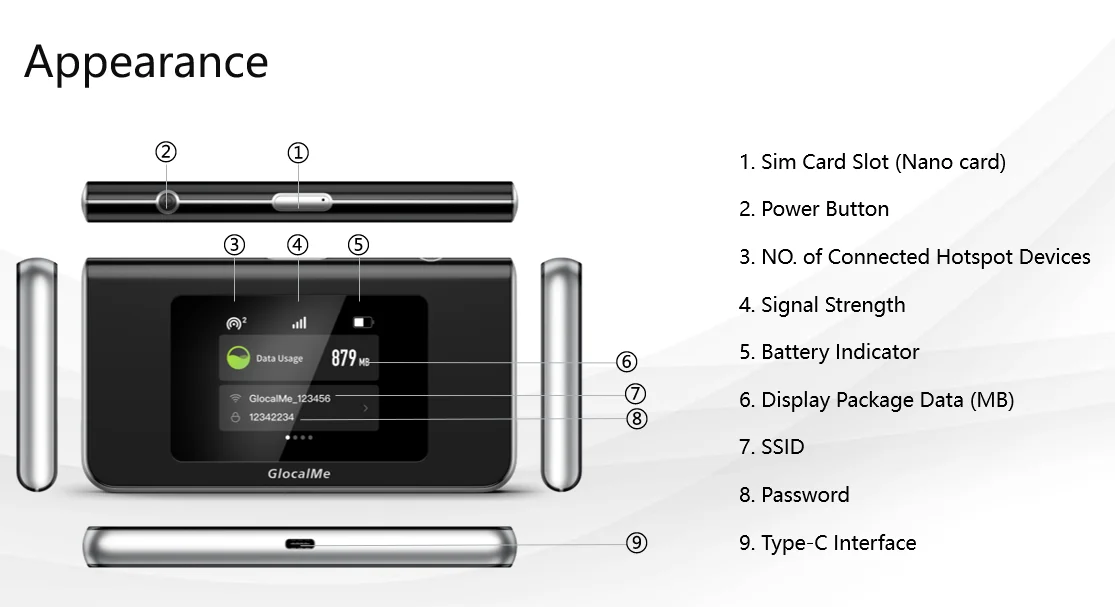 Appearance

②
①
③
④
⑤
2
Data Usage
879 MB
⑥
GlocalMe_123456
⑦
12342234
⑧
GlocalMe
⑨

1. Sim Card Slot (Nano card)

2. Power Button

3. NO. of Connected Hotspot Devices

4. Signal Strength

5. Battery Indicator

6. Display Package Data (MB)

7. SSID

8. Password

9. Type-C Interface