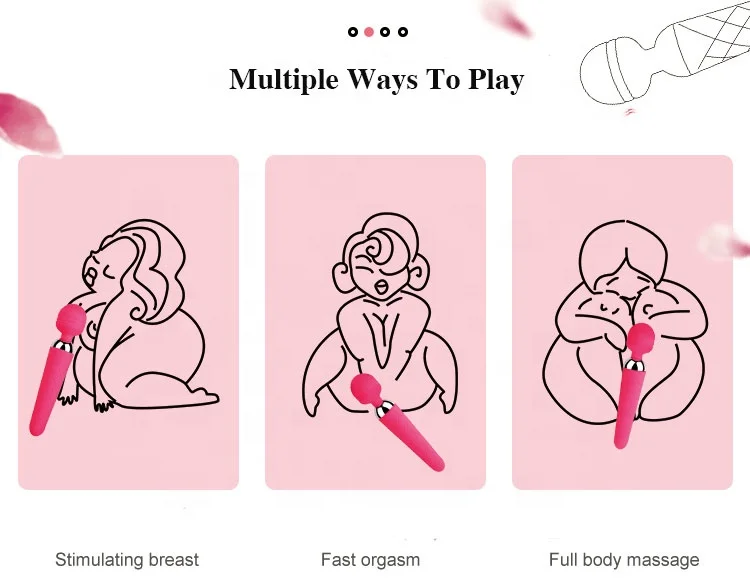 Multiple Ways To Play

Stimulating breast

Fast orgasm

Full body massage