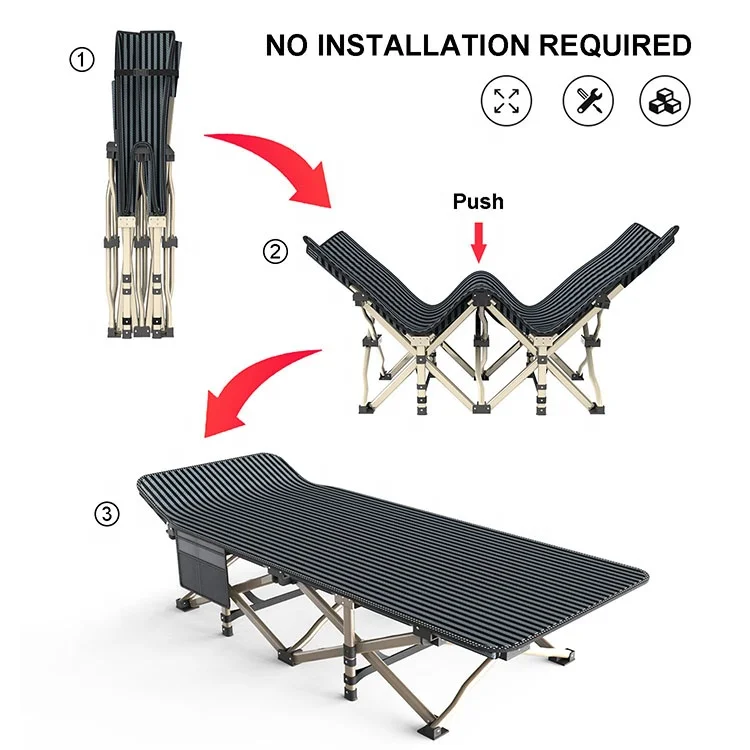 ①

NO INSTALLATION REQUIRED

Push

②

③