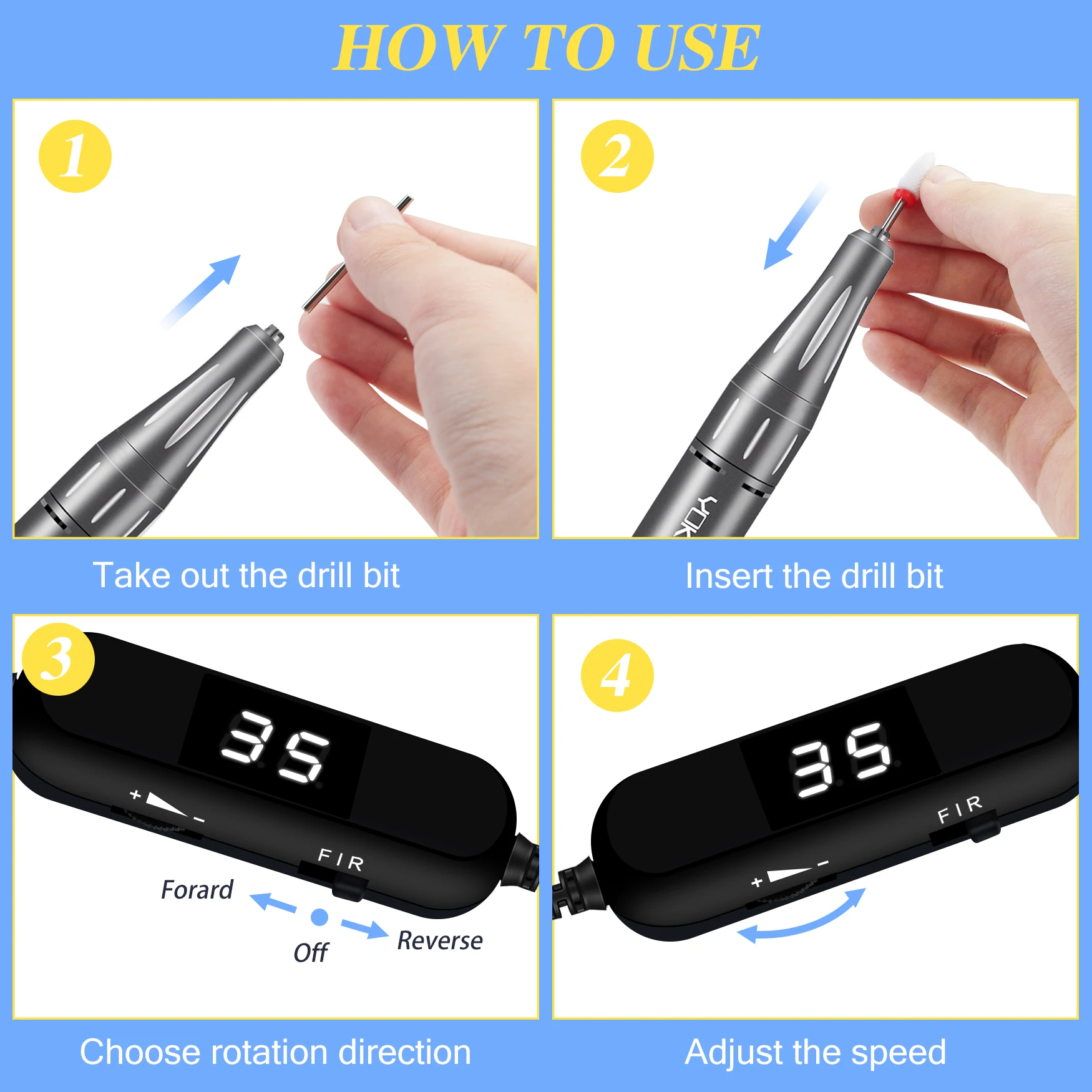 HOW TO USE

1

Take out the drill bit

2

YOK

Insert the drill bit

3

35

+ -

F I R

Forard

Off

Reverse

Choose rotation direction

4

35

F I R

+ -

Adjust the speed