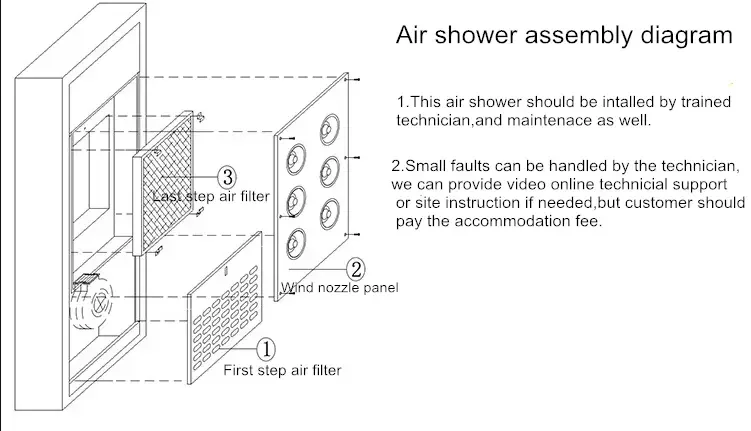 Air shower assembly diagram

1.This air shower should be intalled by trained technician,and maintenace as well.

2.Small faults can be handled by the technician, we can provide video online technicial support or site instruction if needed,but customer should pay the accommodation fee.

3
Last step air filter

2
Wind nozzle panel

1
First step air filter