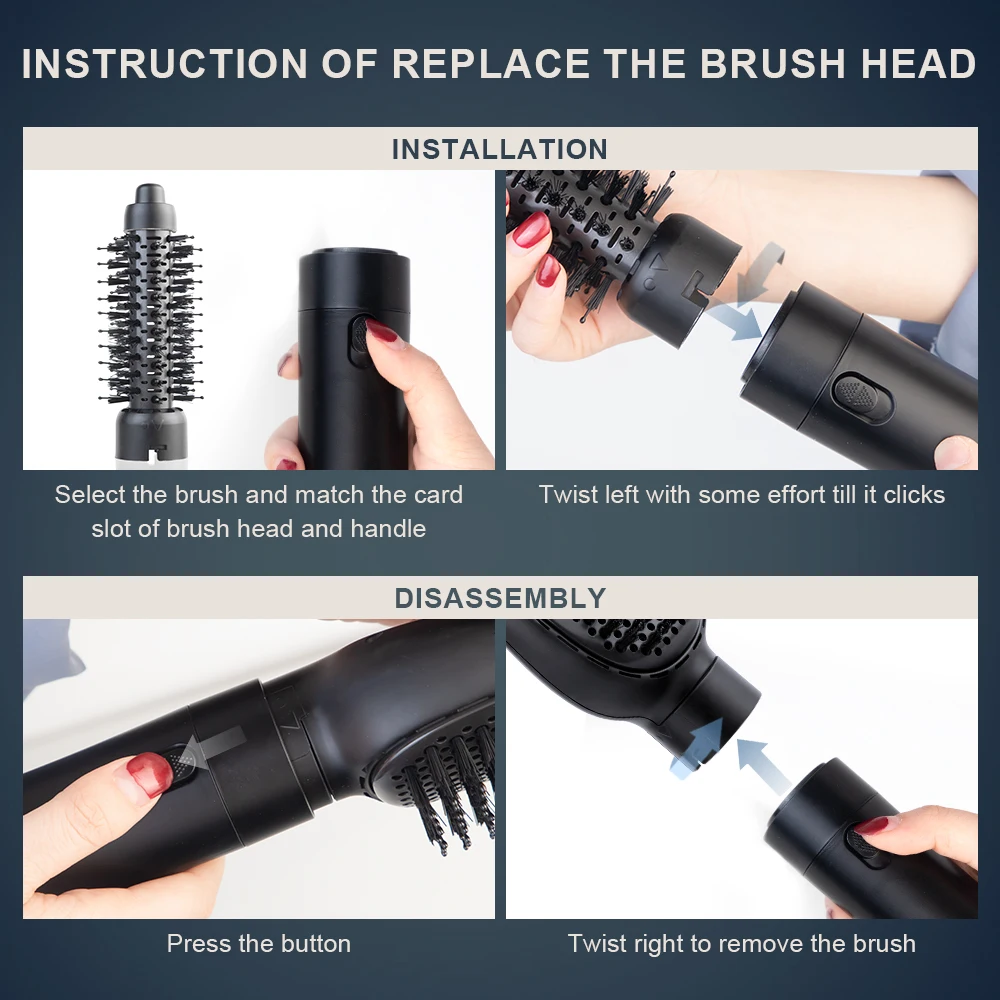 INSTRUCTION OF REPLACE THE BRUSH HEAD

INSTALLATION

Select the brush and match the card slot of brush head and handle

Twist left with some effort till it clicks

DISASSEMBLY

Press the button

Twist right to remove the brush