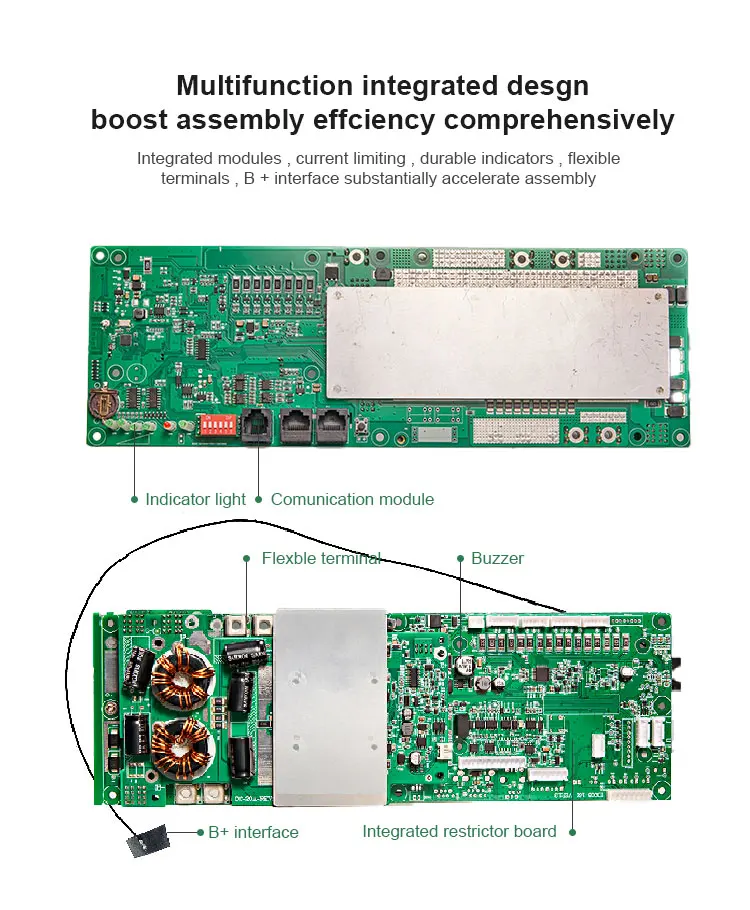 Multifunction integrated desgn
boost assembly effciency comprehensively

Integrated modules , current limiting , durable indicators , flexible terminals , B + interface substantially accelerate assembly

Indicator light

Comunication module

Flexble terminal

Buzzer

B+ interface

Integrated restrictor board