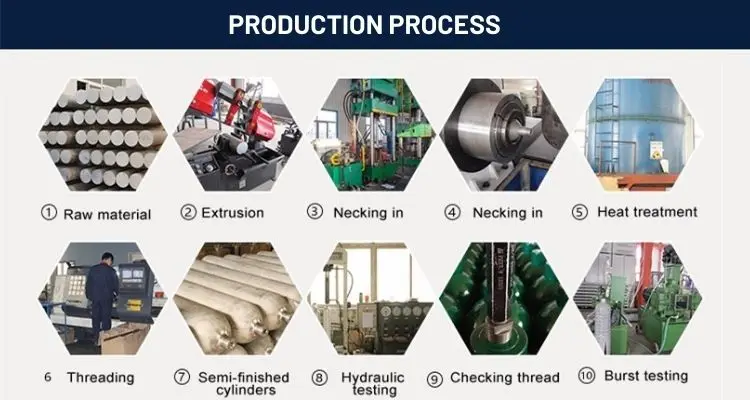 PRODUCTION PROCESS

① Raw material

② Extrusion

③ Necking in

④ Necking in

⑤ Heat treatment

6 Threading

⑦ Semi-finished cylinders

⑧ Hydraulic testing

⑨ Checking thread

⑩ Burst testing