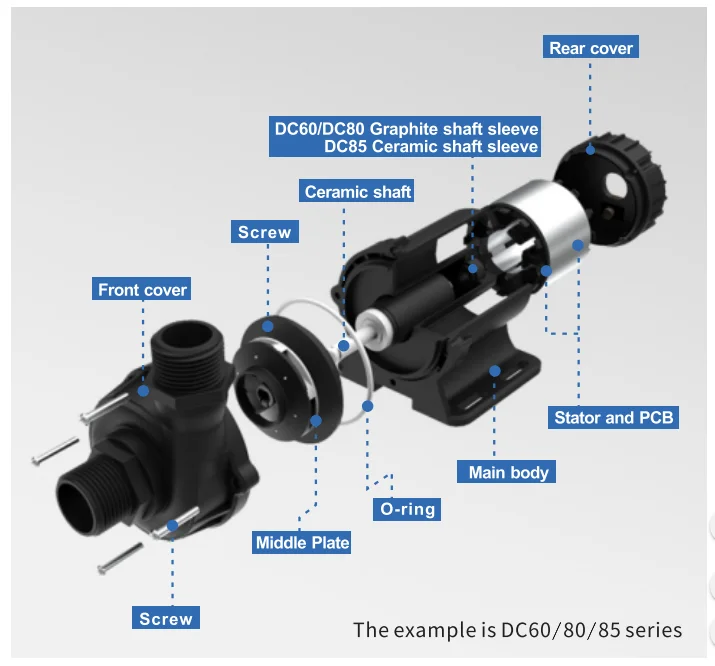 Rear cover

DC60/DC80 Graphite shaft sleeve
DC85 Ceramic shaft sleeve

Ceramic shaft

Screw

Front cover

Stator and PCB

Main body

O-ring

Middle Plate

Screw

The example is DC60/80/85 series