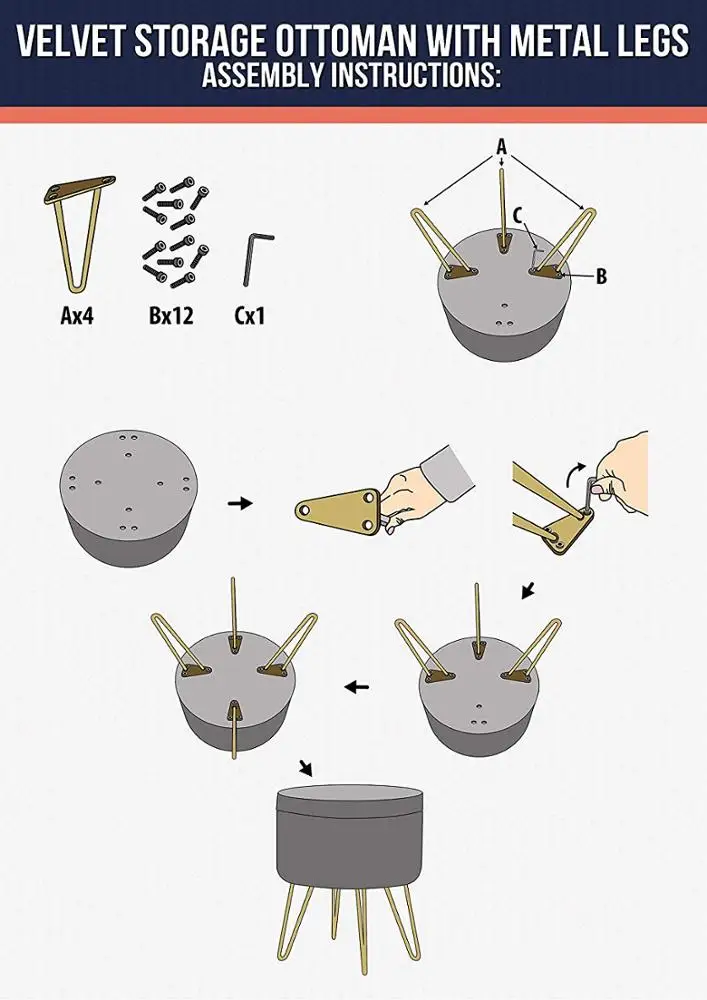 VELVET STORAGE OTTOMAN WITH METAL LEGS
ASSEMBLY INSTRUCTIONS:

Ax4
Bx12
Cx1

A
C
B