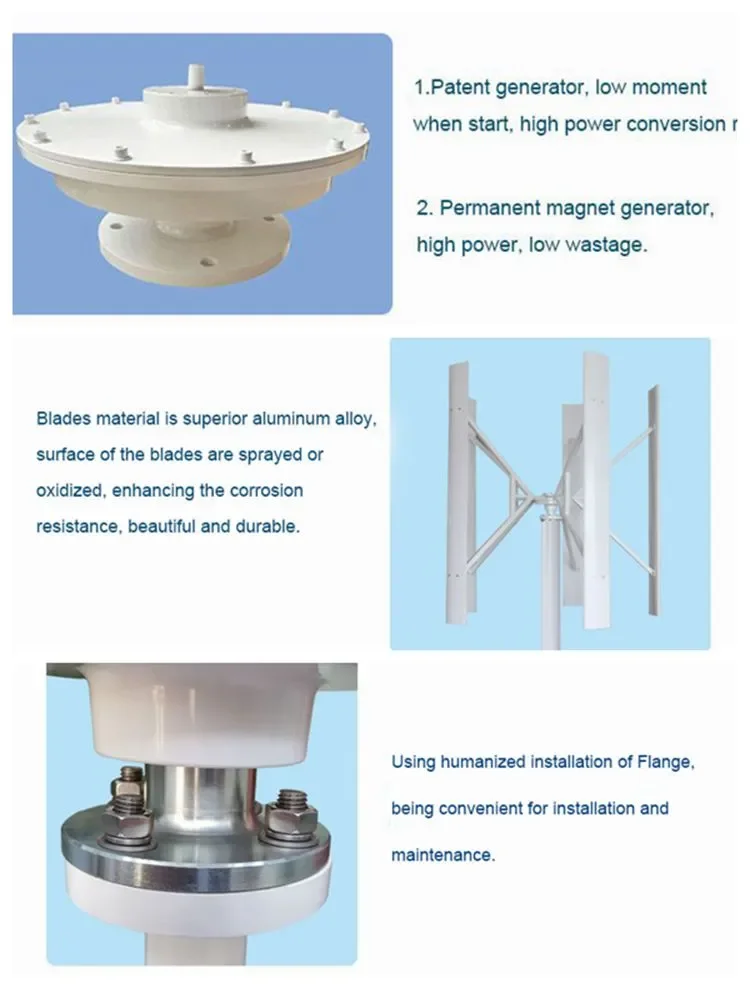 1.Patent generator, low moment when start, high power conversion r

2. Permanent magnet generator, high power, low wastage.

Blades material is superior aluminum alloy, surface of the blades are sprayed or oxidized, enhancing the corrosion resistance, beautiful and durable.

Using humanized installation of Flange, being convenient for installation and maintenance.