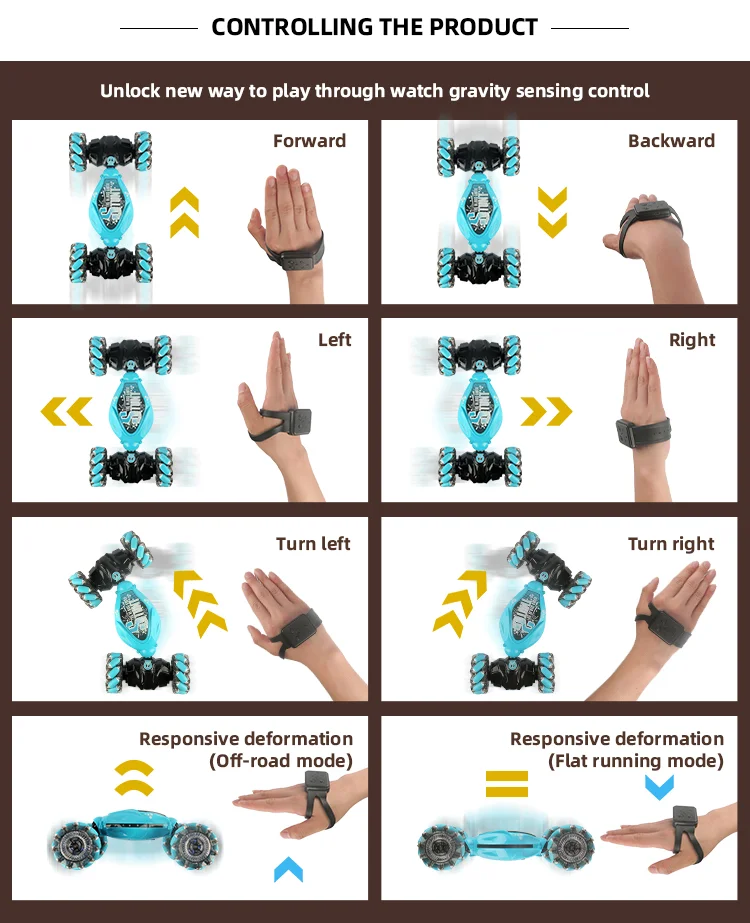 CONTROLLING THE PRODUCT

Unlock new way to play through watch gravity sensing control

Forward

Backward

Left

Right

Turn left

Turn right

Responsive deformation (Off-road mode)

Responsive deformation (Flat running mode)