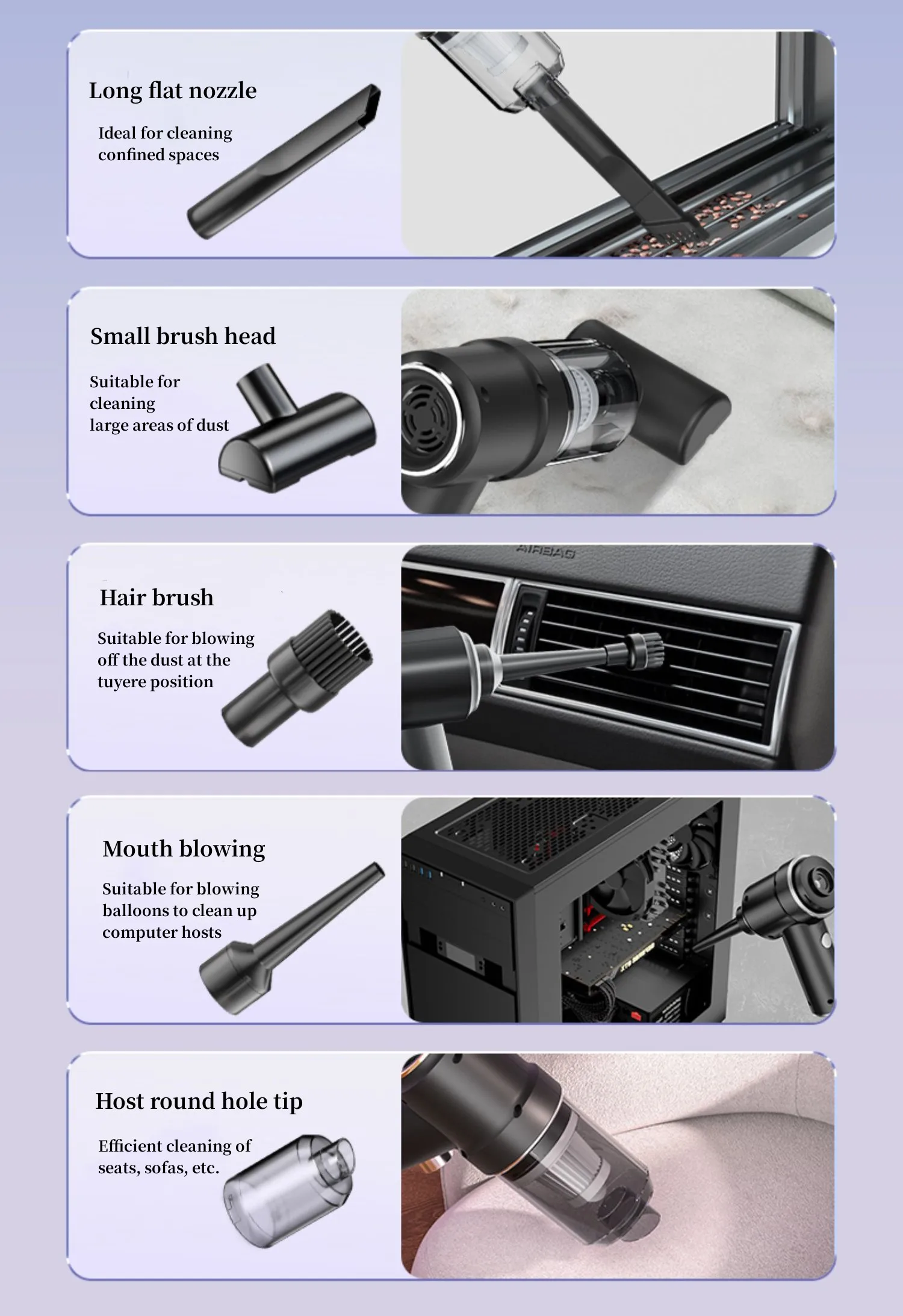 Long flat nozzle

Ideal for cleaning confined spaces

Small brush head

Suitable for cleaning large areas of dust

AIRBAG

Hair brush

Suitable for blowing off the dust at the tuyere position

Mouth blowing

Suitable for blowing balloons to clean up computer hosts

Host round hole tip

Efficient cleaning of seats, sofas, etc.