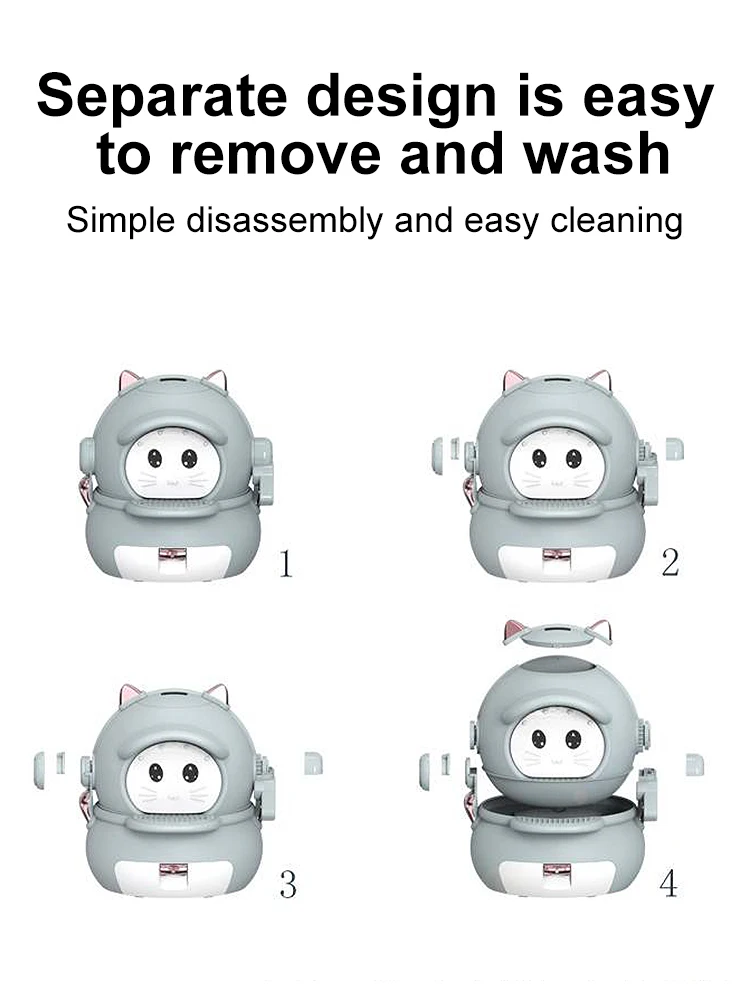 Separate design is easy to remove and wash

Simple disassembly and easy cleaning

1

2

3

4