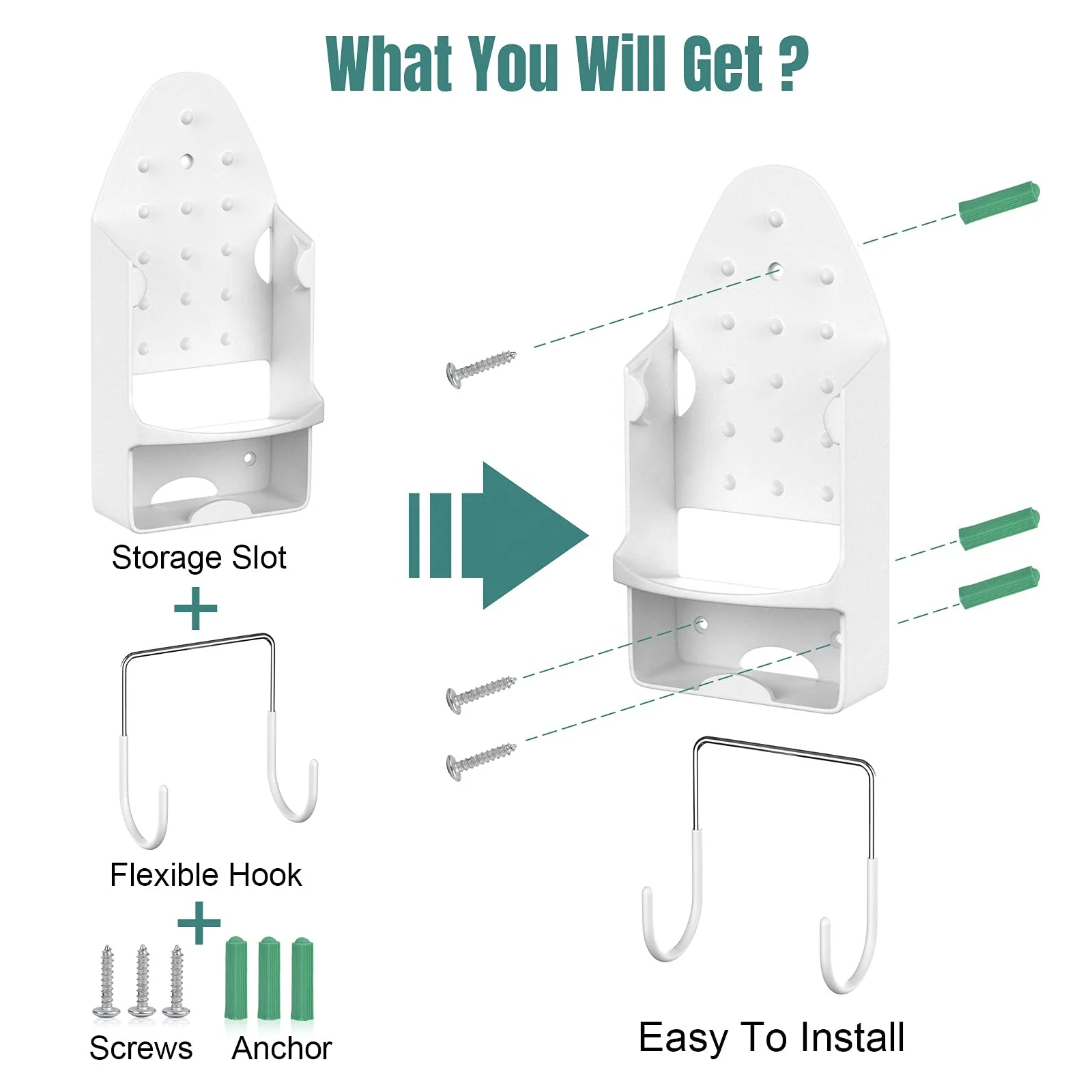 What You Will Get ?

Storage Slot

+

Flexible Hook

+

Screws

Anchor

Easy To Install