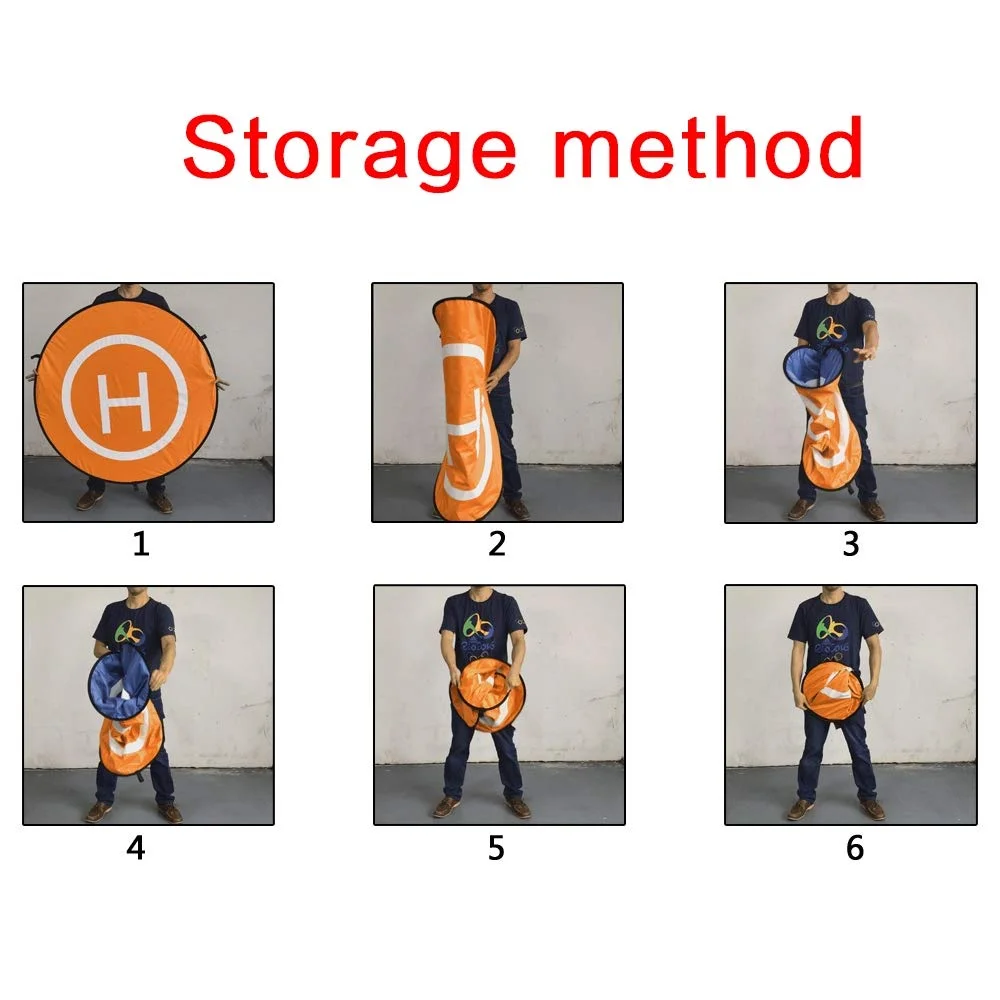 Storage method

H

1

2

3

4

5

6