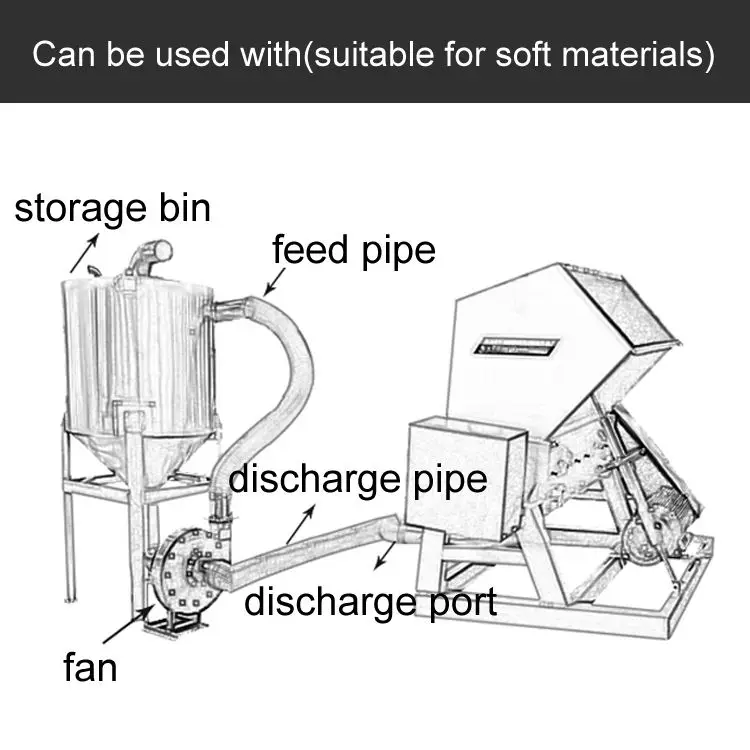 Can be used with(suitable for soft materials)

storage bin

feed pipe

discharge pipe

discharge port

fan