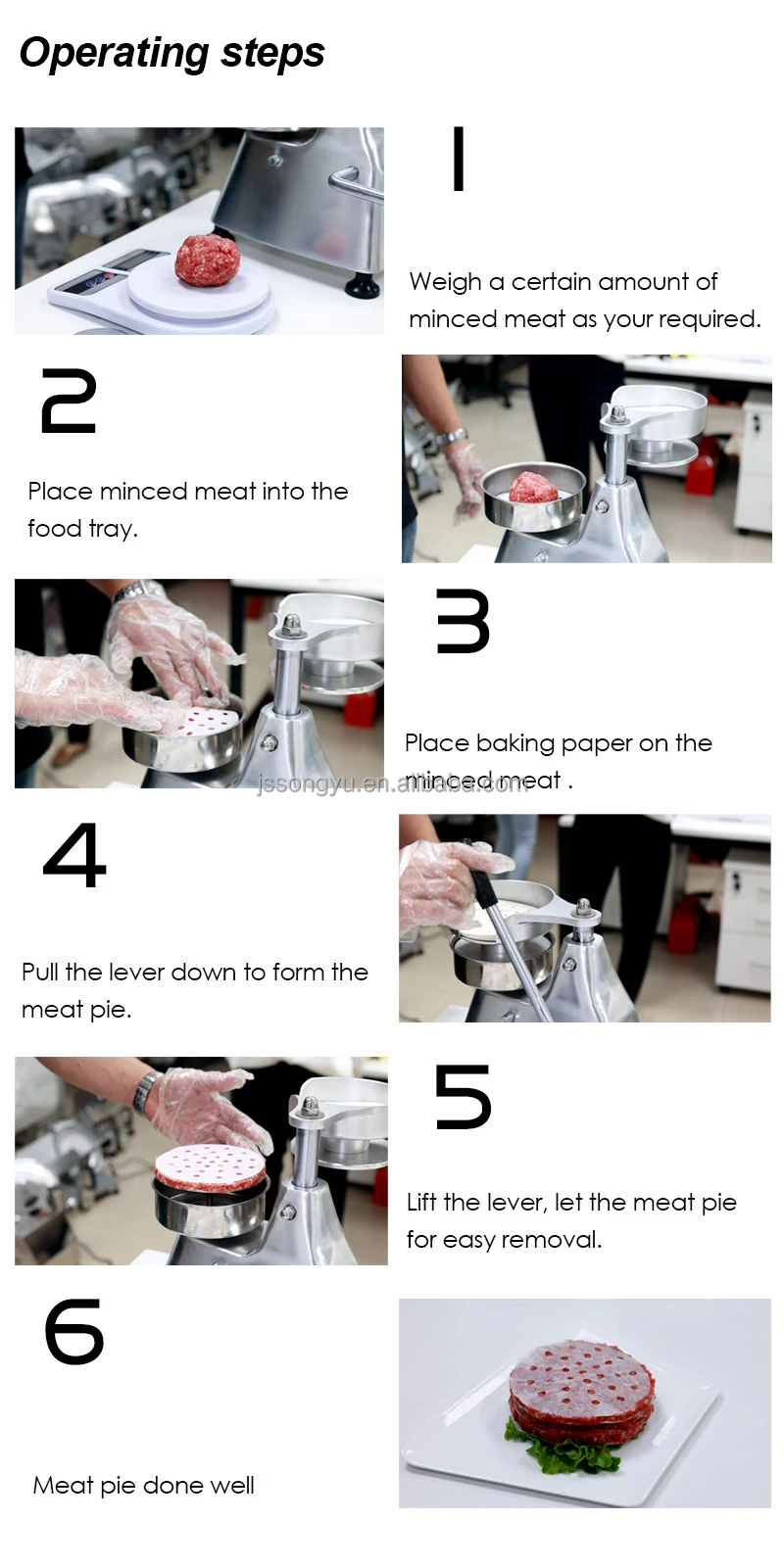 Operating steps

1

Weigh a certain amount of minced meat as your required.

2

Place minced meat into the food tray.

3

Place baking paper on the minced meat .

jssongyu.en.alibaba.com

4

Pull the lever down to form the meat pie.

5

Lift the lever, let the meat pie for easy removal.

6

Meat pie done well