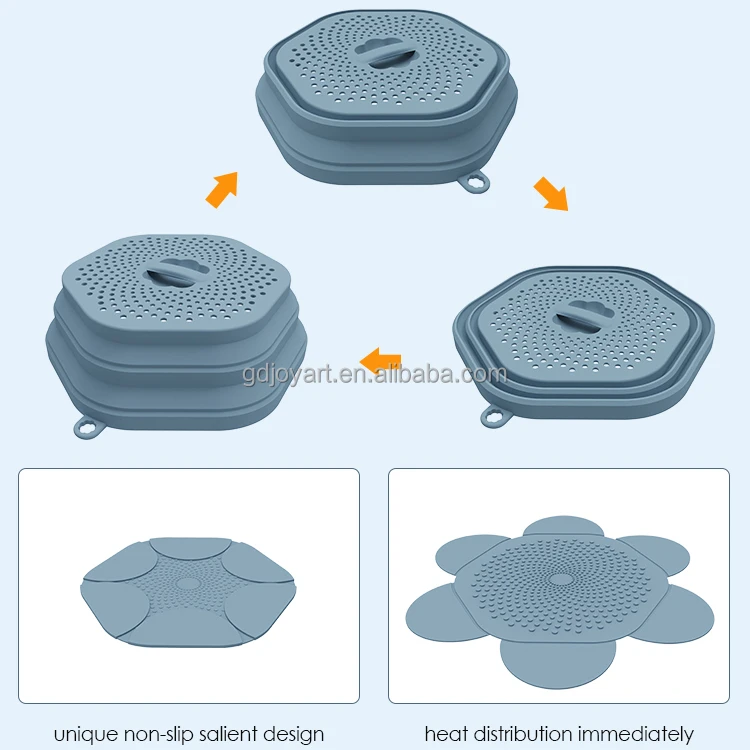 gdjoyart.en.alibaba.com

unique non-slip salient design

heat distribution immediately