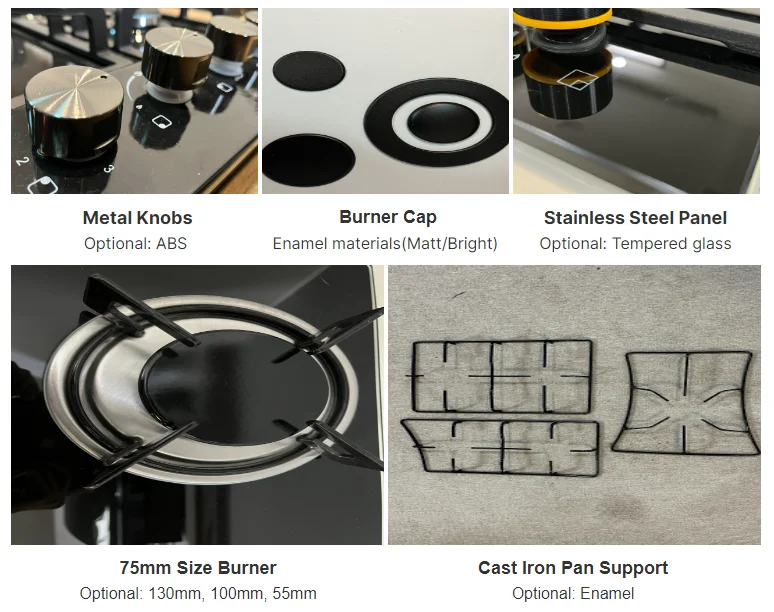 2
3

Metal Knobs
Optional: ABS

Burner Cap
Enamel materials(Matt/Bright)

Stainless Steel Panel
Optional: Tempered glass

75mm Size Burner
Optional: 130mm, 100mm, 55mm

Cast Iron Pan Support
Optional: Enamel