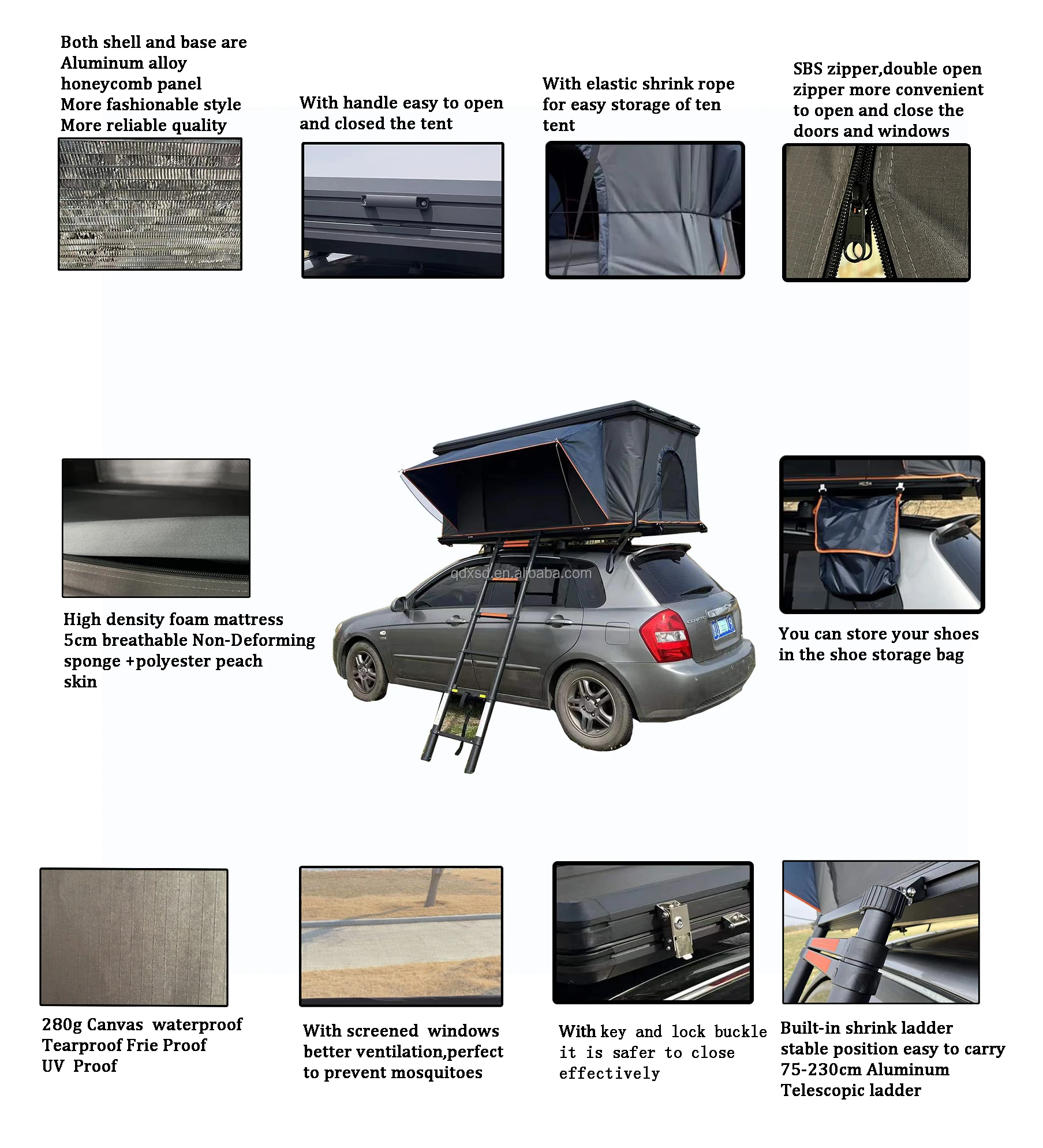 Both shell and base are Aluminum alloy honeycomb panel More fashionable style More reliable quality

With handle easy to open and closed the tent

With elastic shrink rope for easy storage of ten tent

SBS zipper,double open zipper more convenient to open and close the doors and windows

High density foam mattress 5cm breathable Non-Deforming sponge +polyester peach skin

qdxsd.en.alibaba.com

You can store your shoes in the shoe storage bag

280g Canvas waterproof Tearproof Frie Proof UV Proof

With screened windows better ventilation,perfect to prevent mosquitoes

With key and lock buckle it is safer to close effectively

Built-in shrink ladder stable position easy to carry 75-230cm Aluminum Telescopic ladder