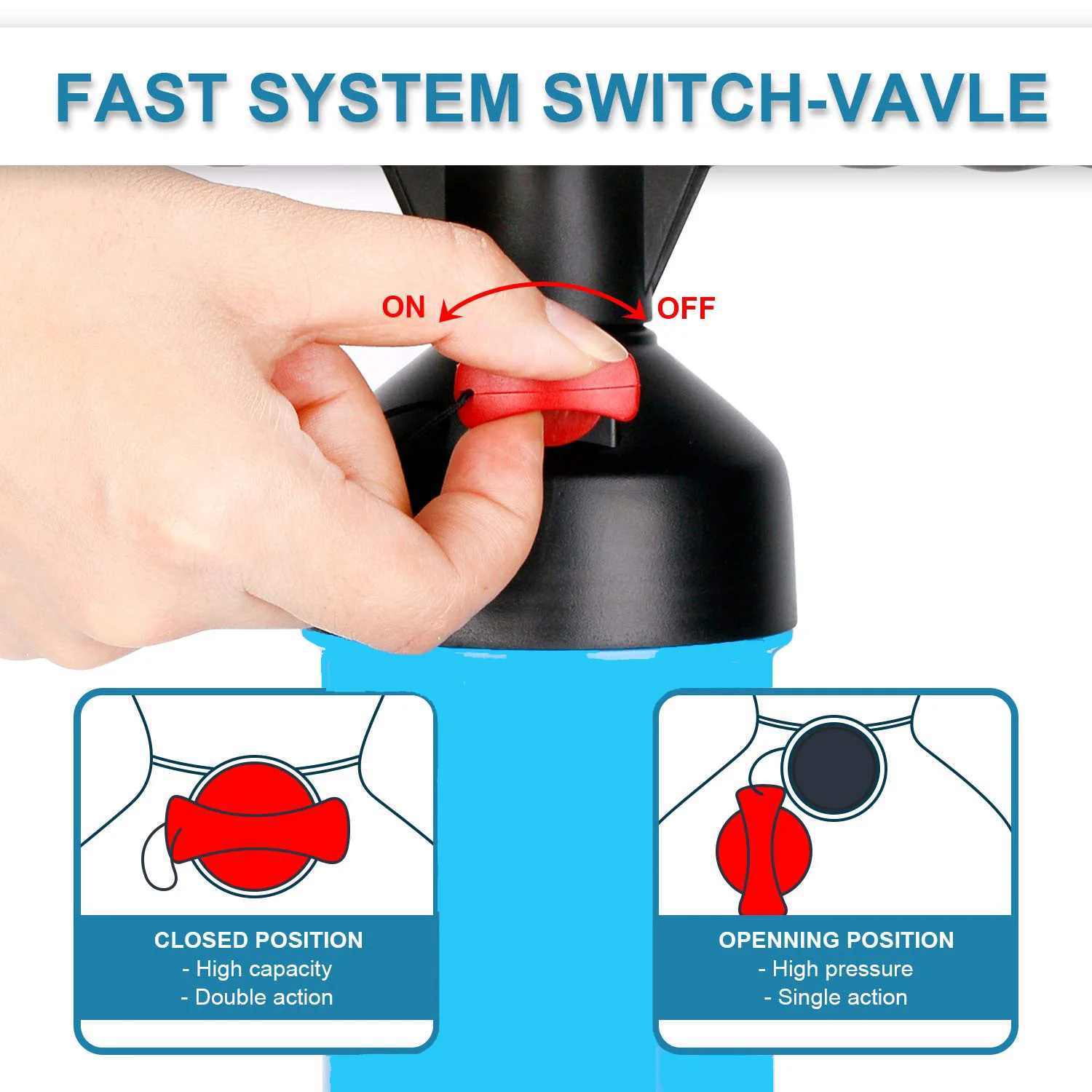 FAST SYSTEM SWITCH-VAVLE

ON

OFF

CLOSED POSITION
- High capacity
- Double action

OPENNING POSITION
- High pressure
- Single action