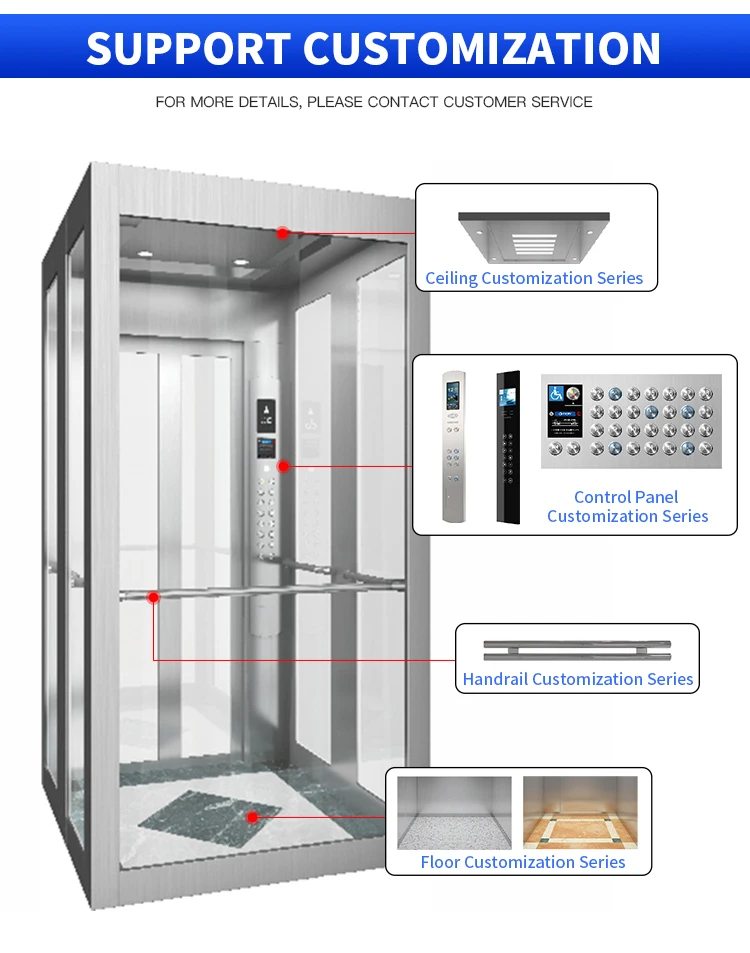 SUPPORT CUSTOMIZATION

FOR MORE DETAILS, PLEASE CONTACT CUSTOMER SERVICE

Ceiling Customization Series

Control Panel Customization Series

Handrail Customization Series

Floor Customization Series